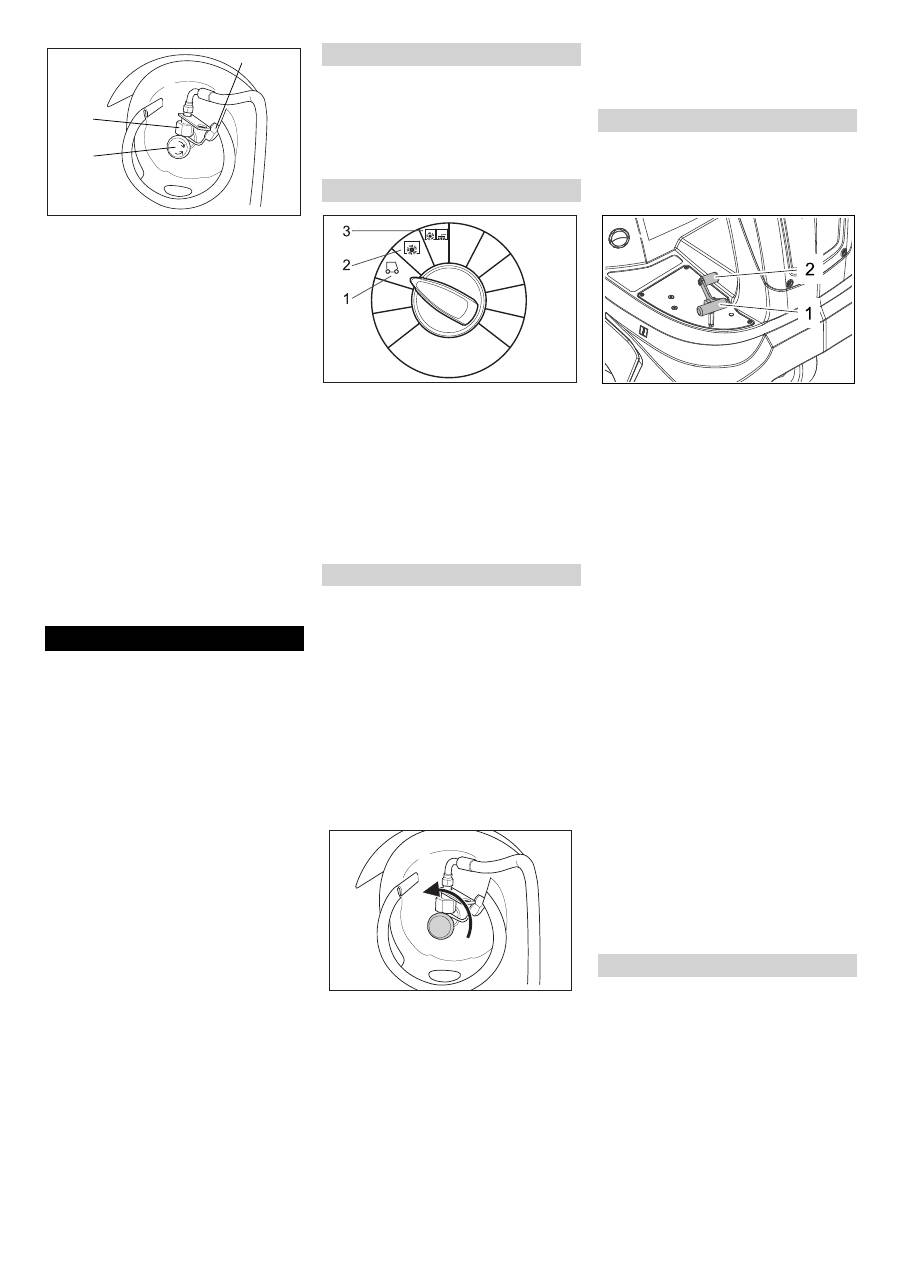 3
2
1

2
1