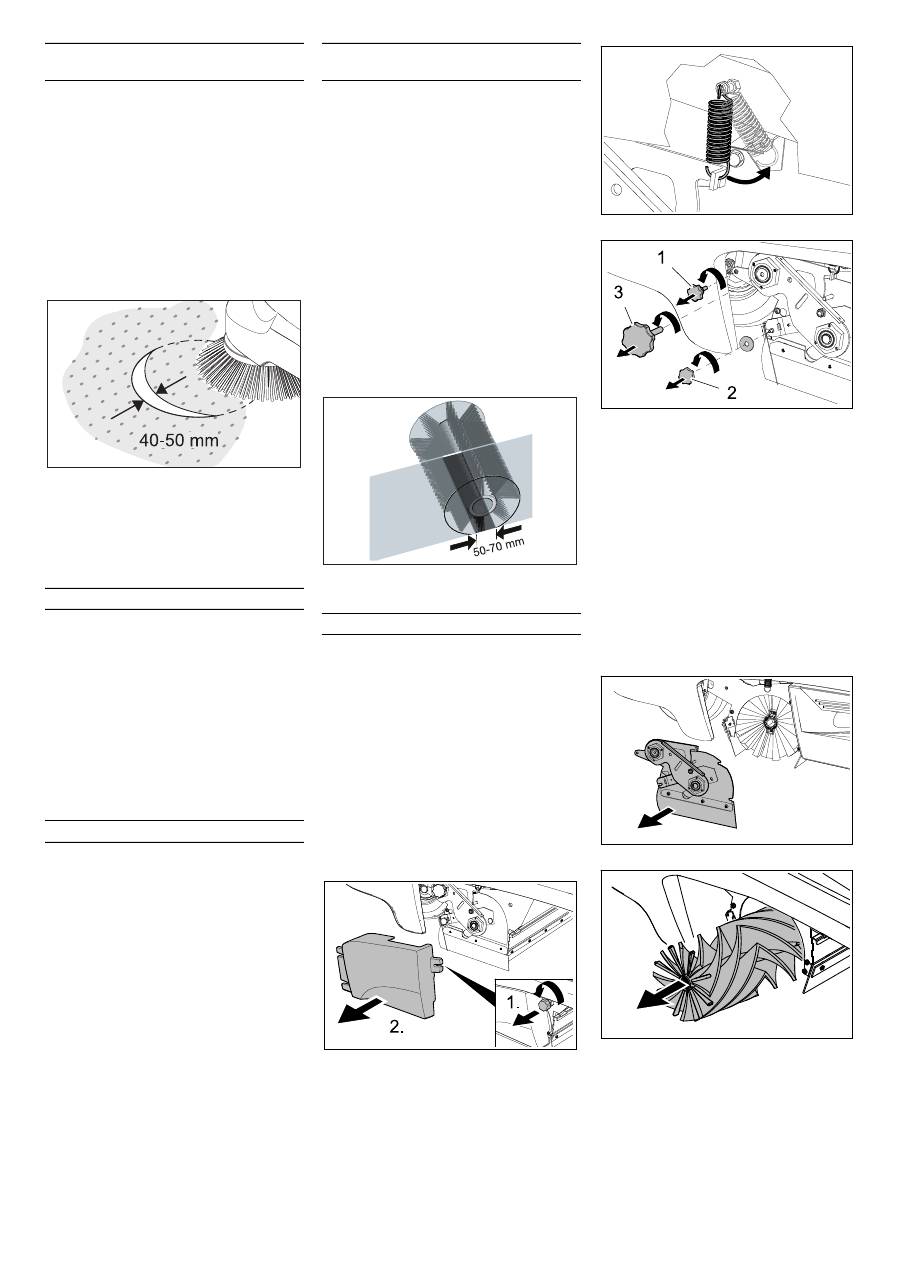 40-50 mm

50-70 mm

1.

2.

1

3

2