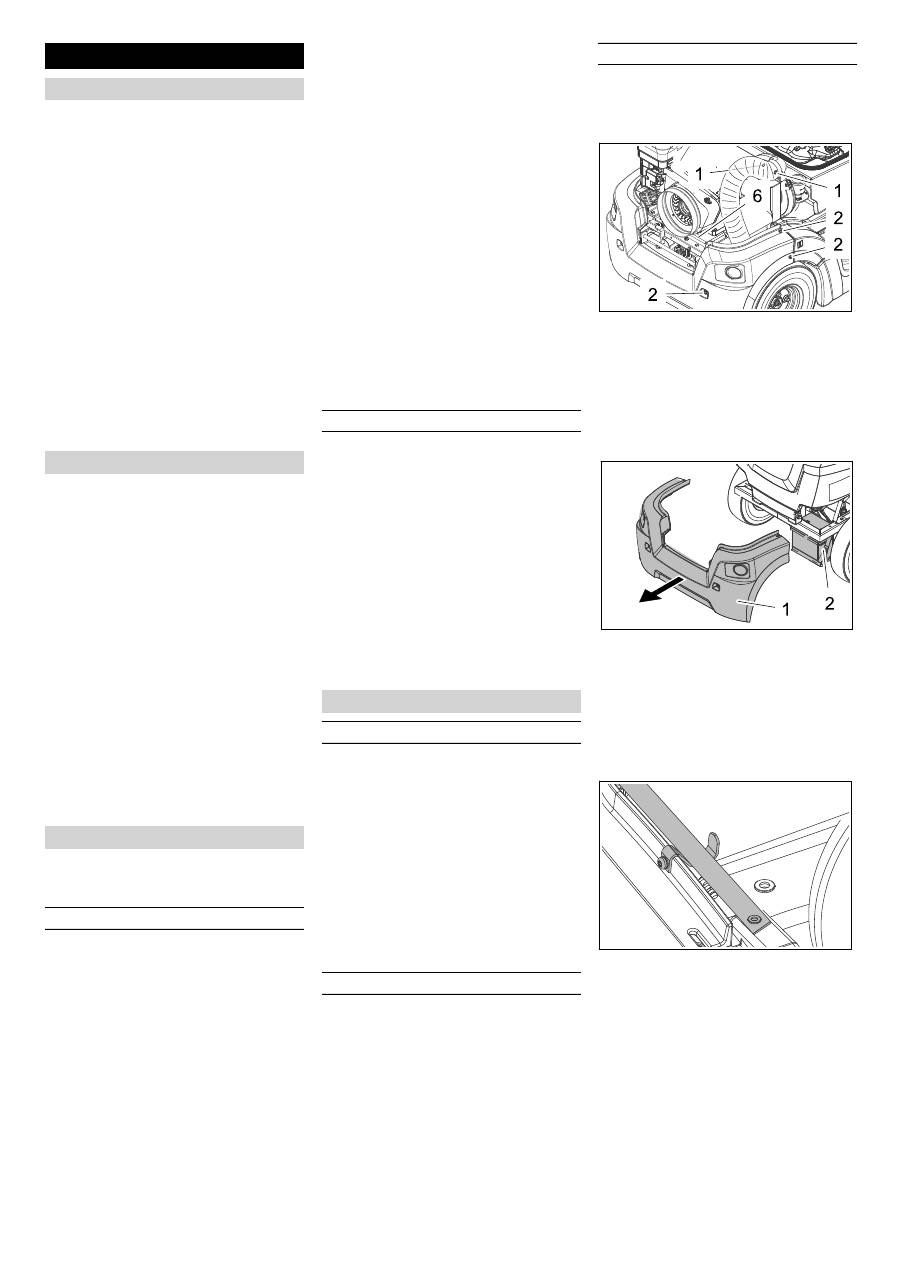 1
1
6
2
2
2

1
2