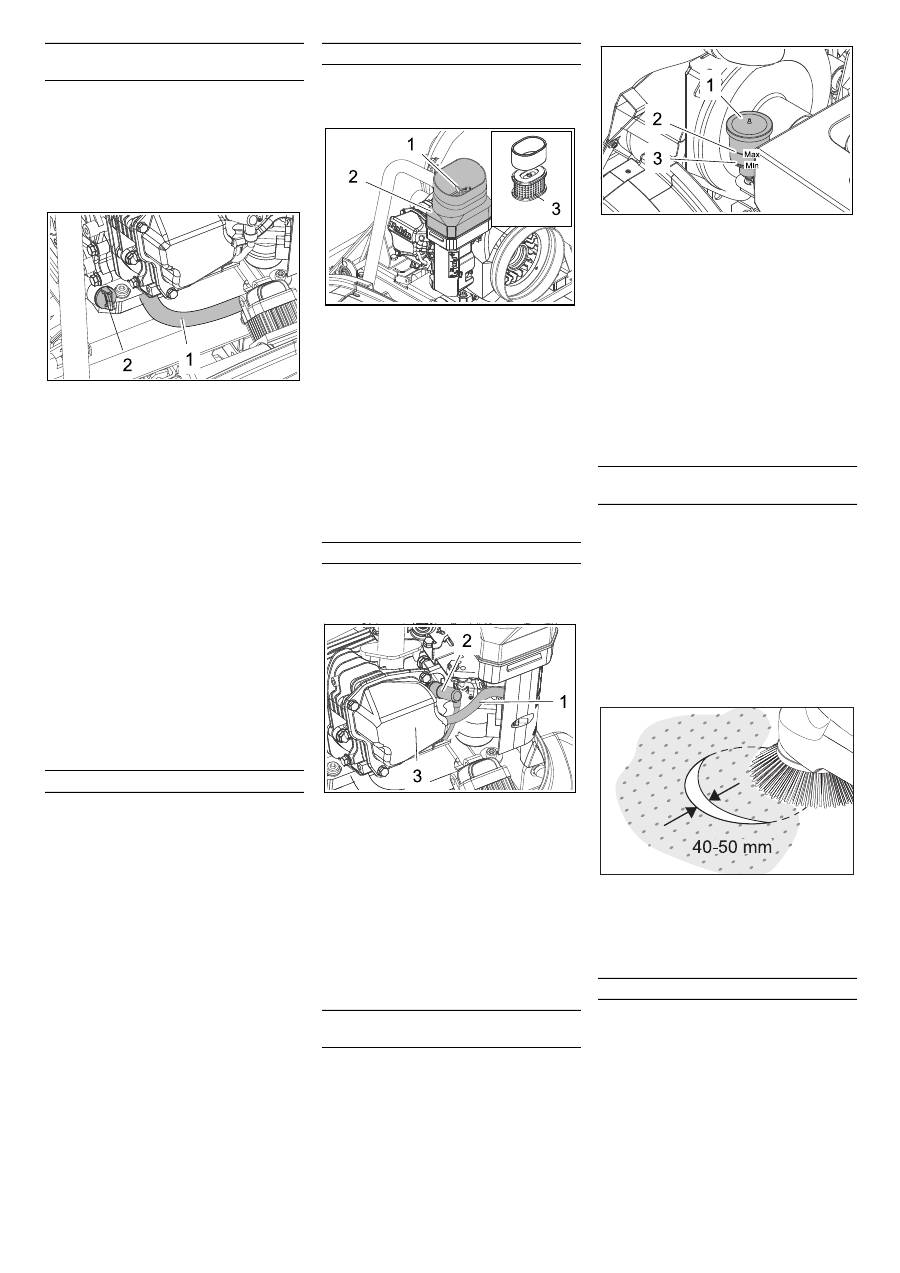 2
1

1
2
3

2
1
3

1
2
3
Max
Min

40-50 mm