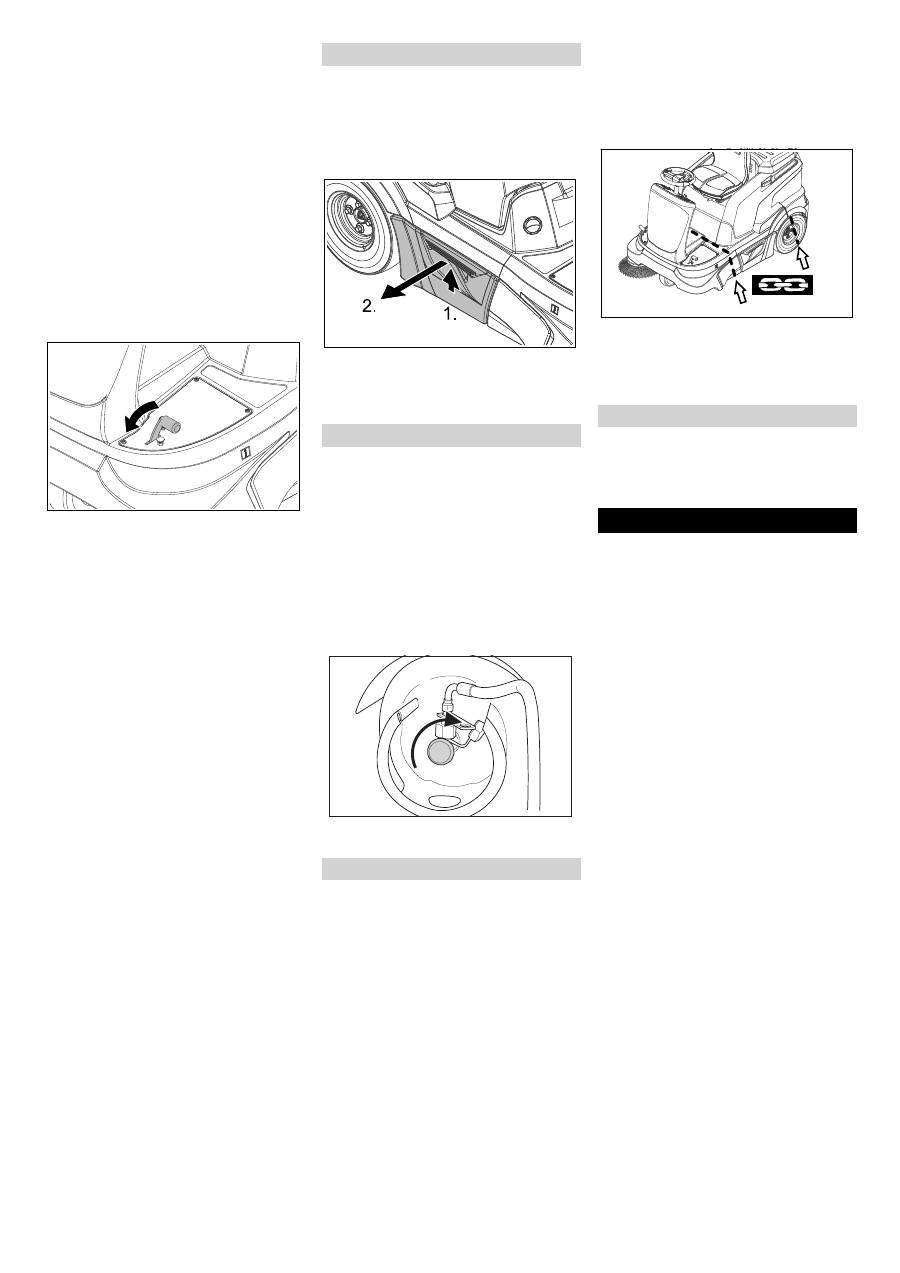 2.

1.