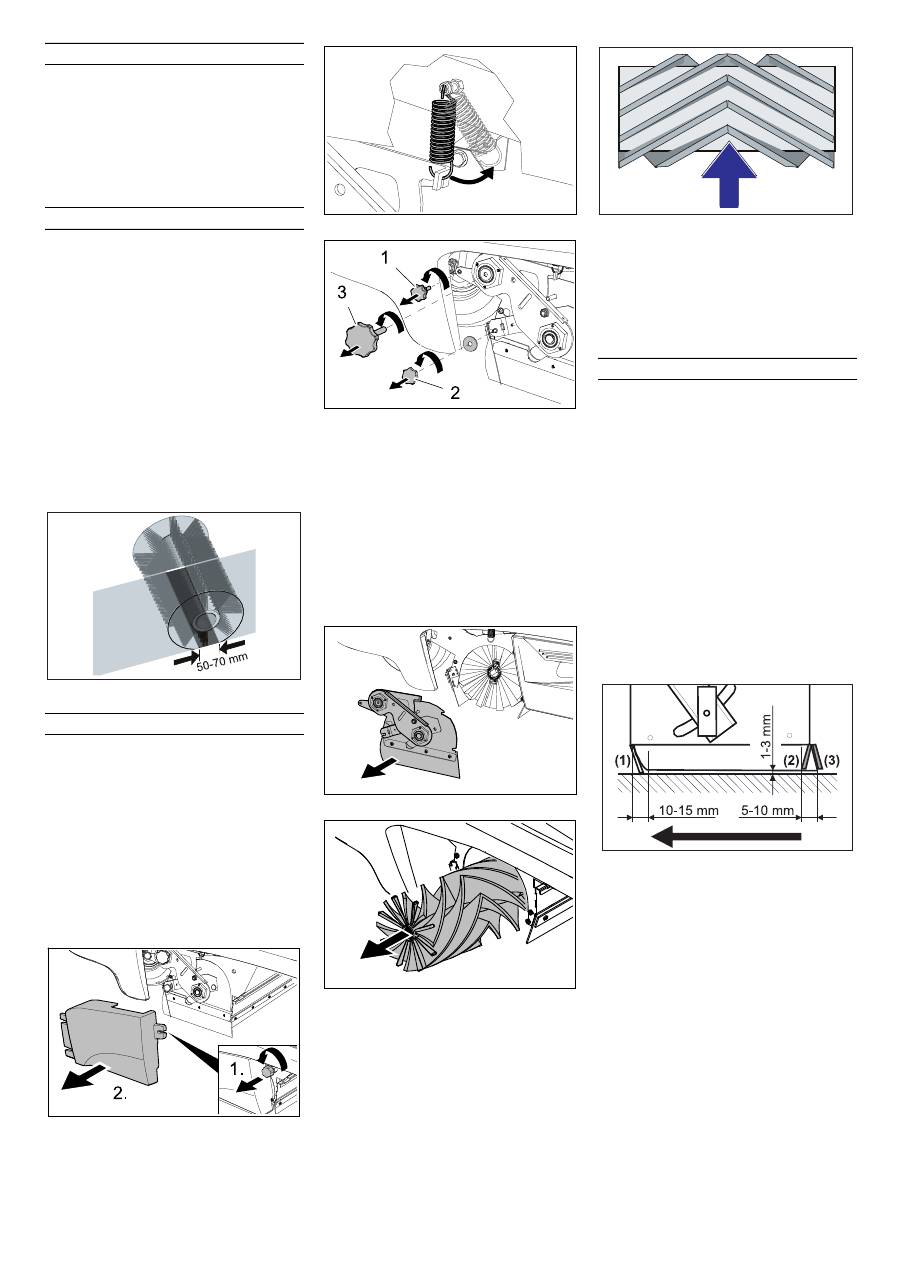 1
3
2

50-70 mm

1.
2.

1-3 mm
(1)
(2)
(3)
10-15 mm
5-10 mm