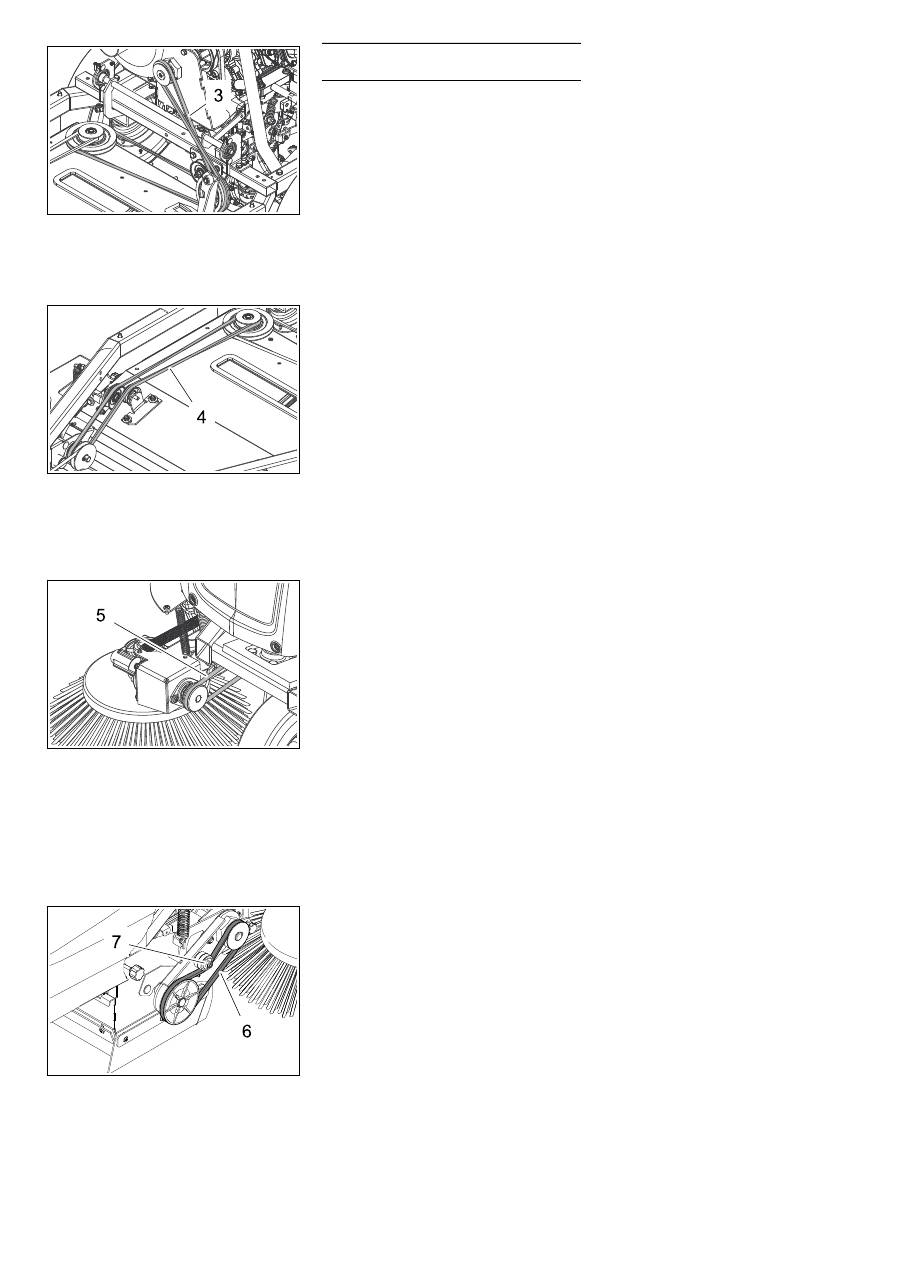 3

4

5

7

6