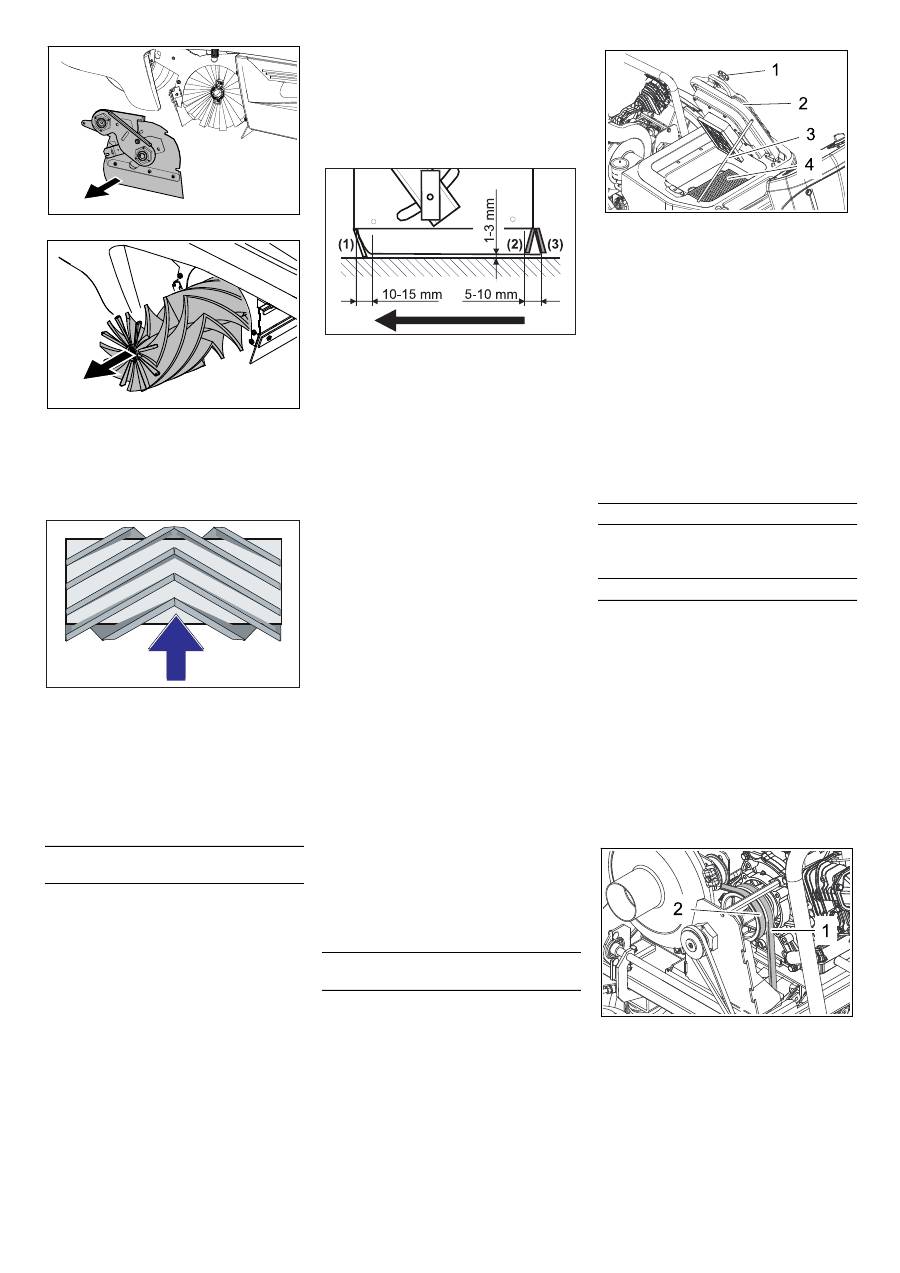 1-3 mm
(1)
(2)
(3)
10-15 mm
5-10 mm

1
2
3
4

2
1