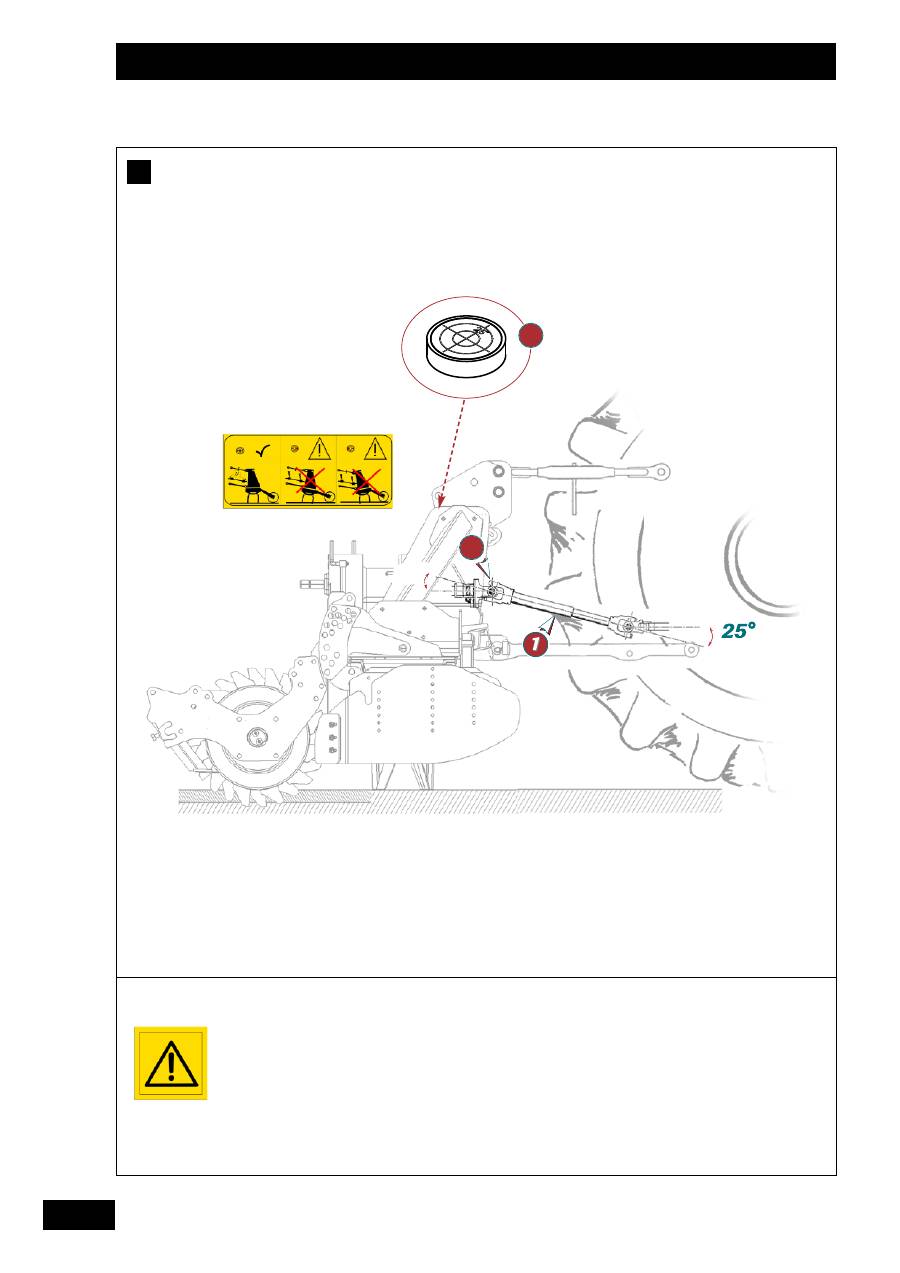 1

25°