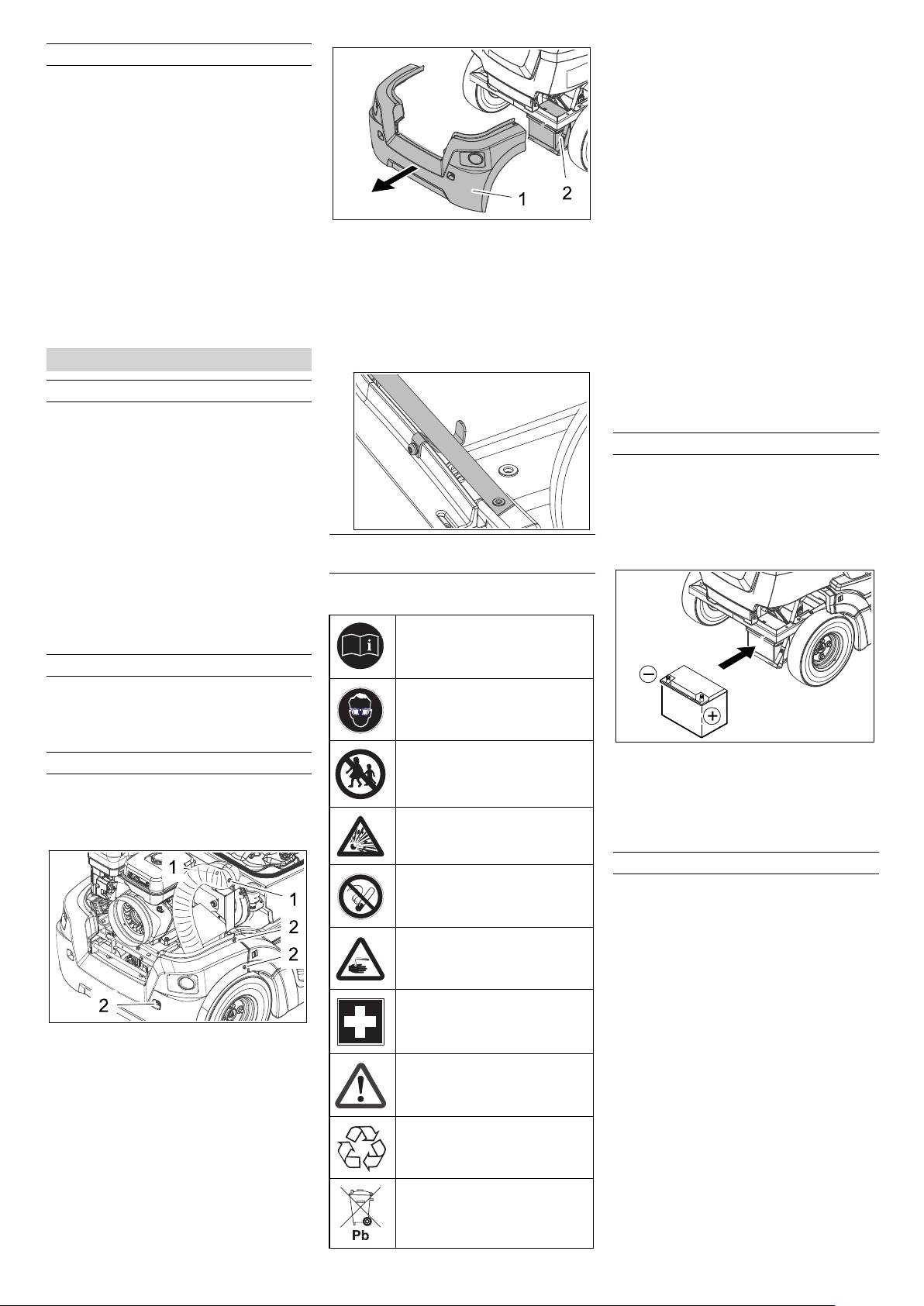 1

2

1

1

2

2

2

Pb