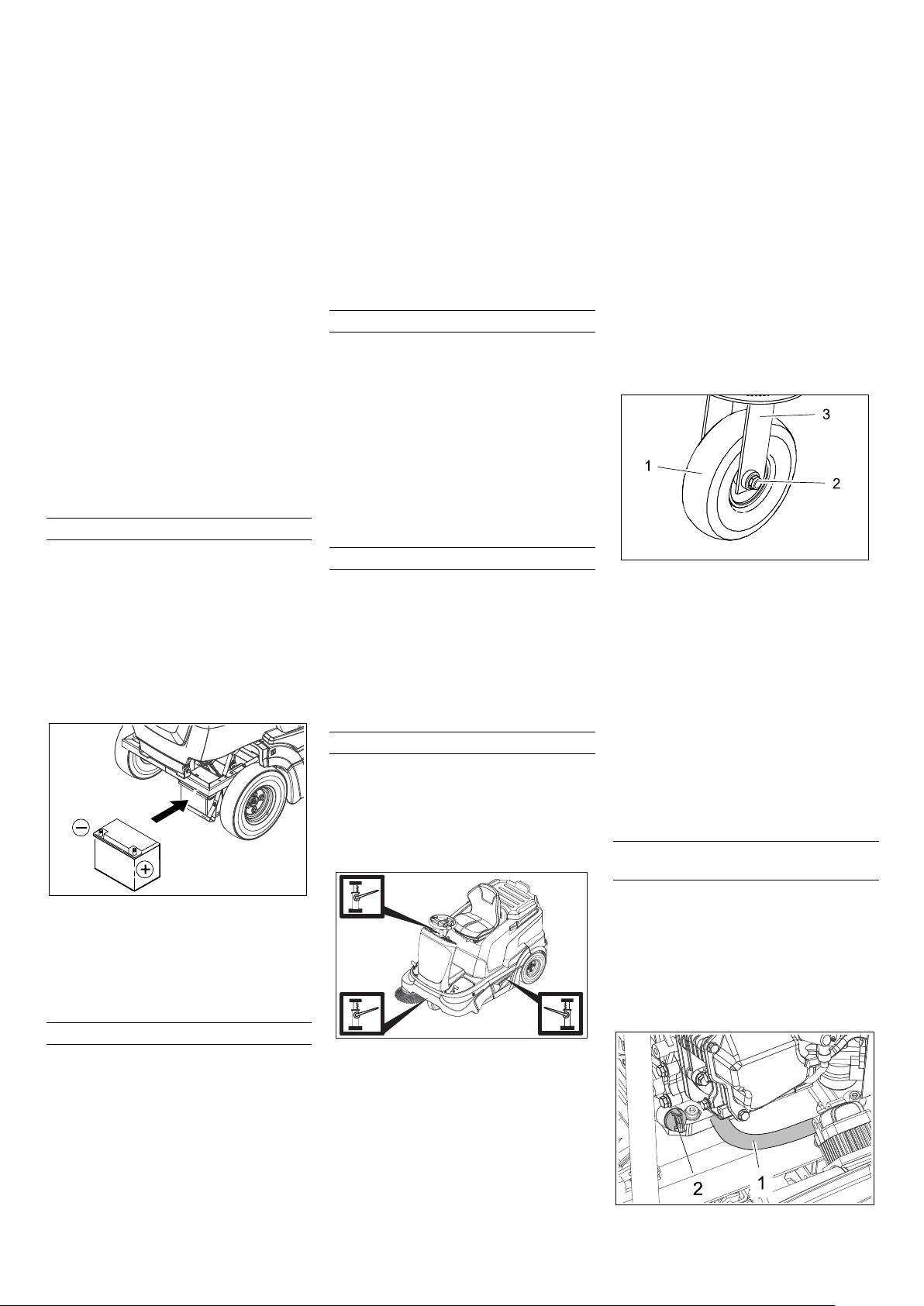 3

1

2

2

1