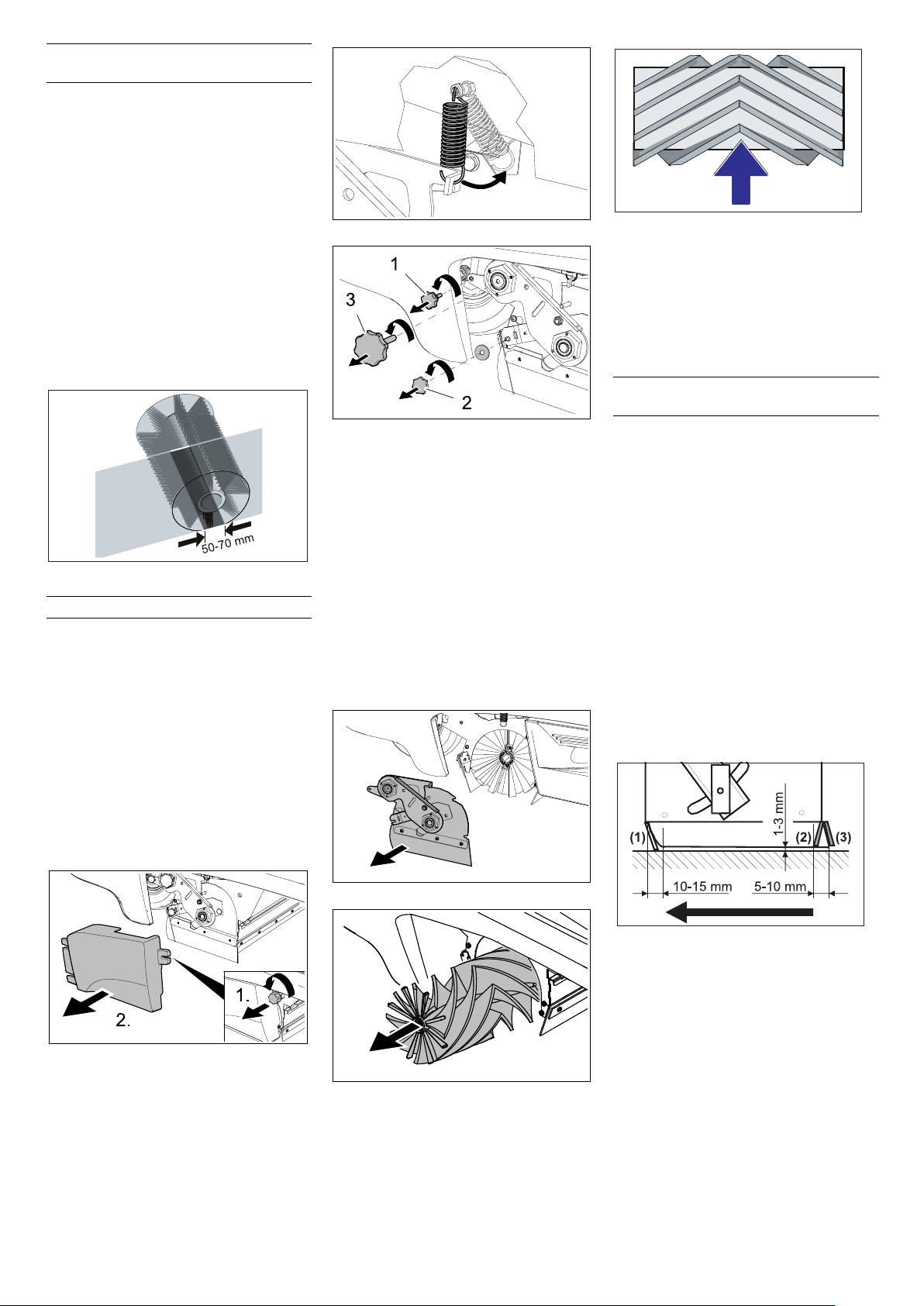 50-70 mm

1.

2.

1

3

2

1-3 mm

(1)

(2)

(3)

10-15 mm

5-10 mm