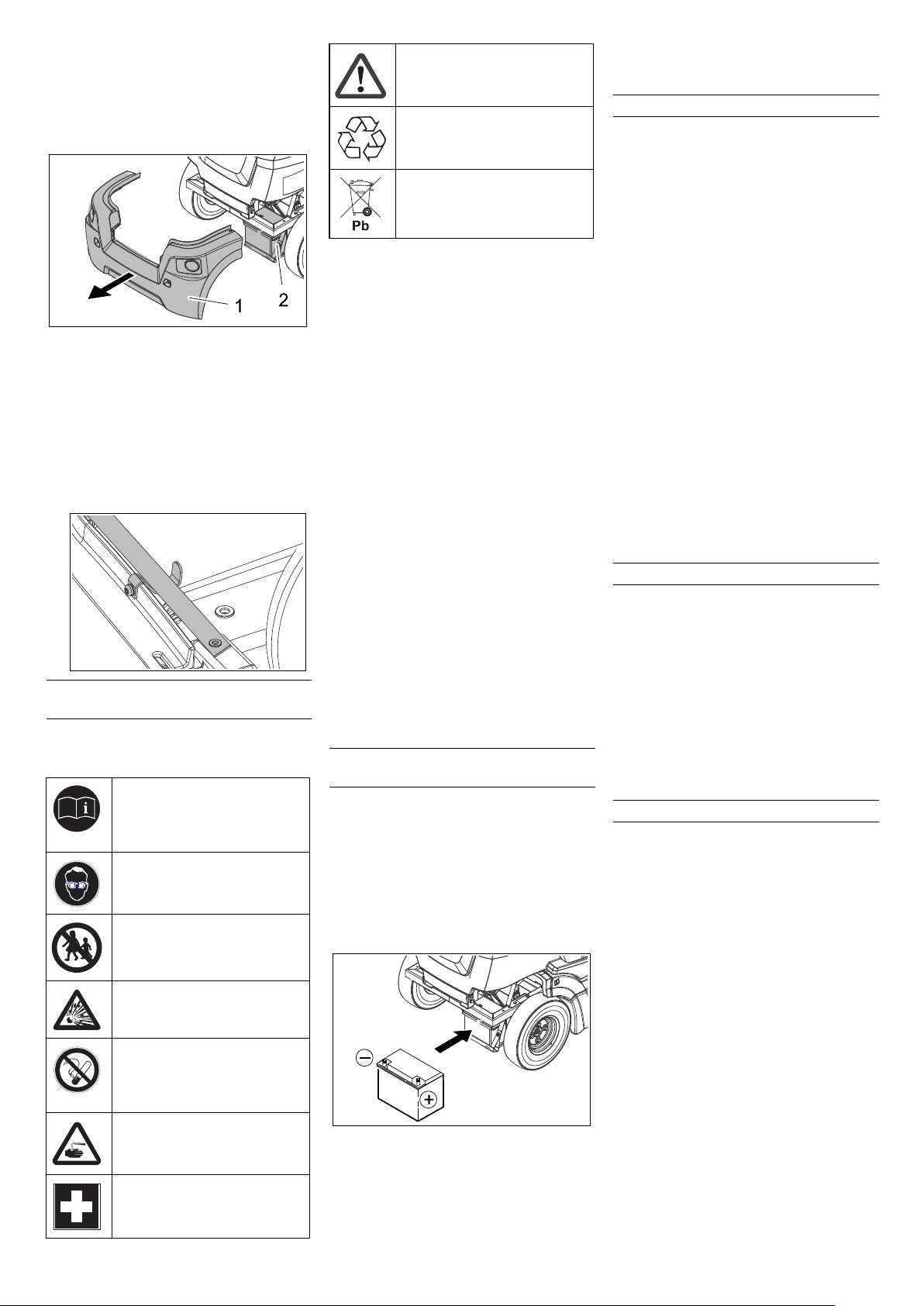 1
2
Pb