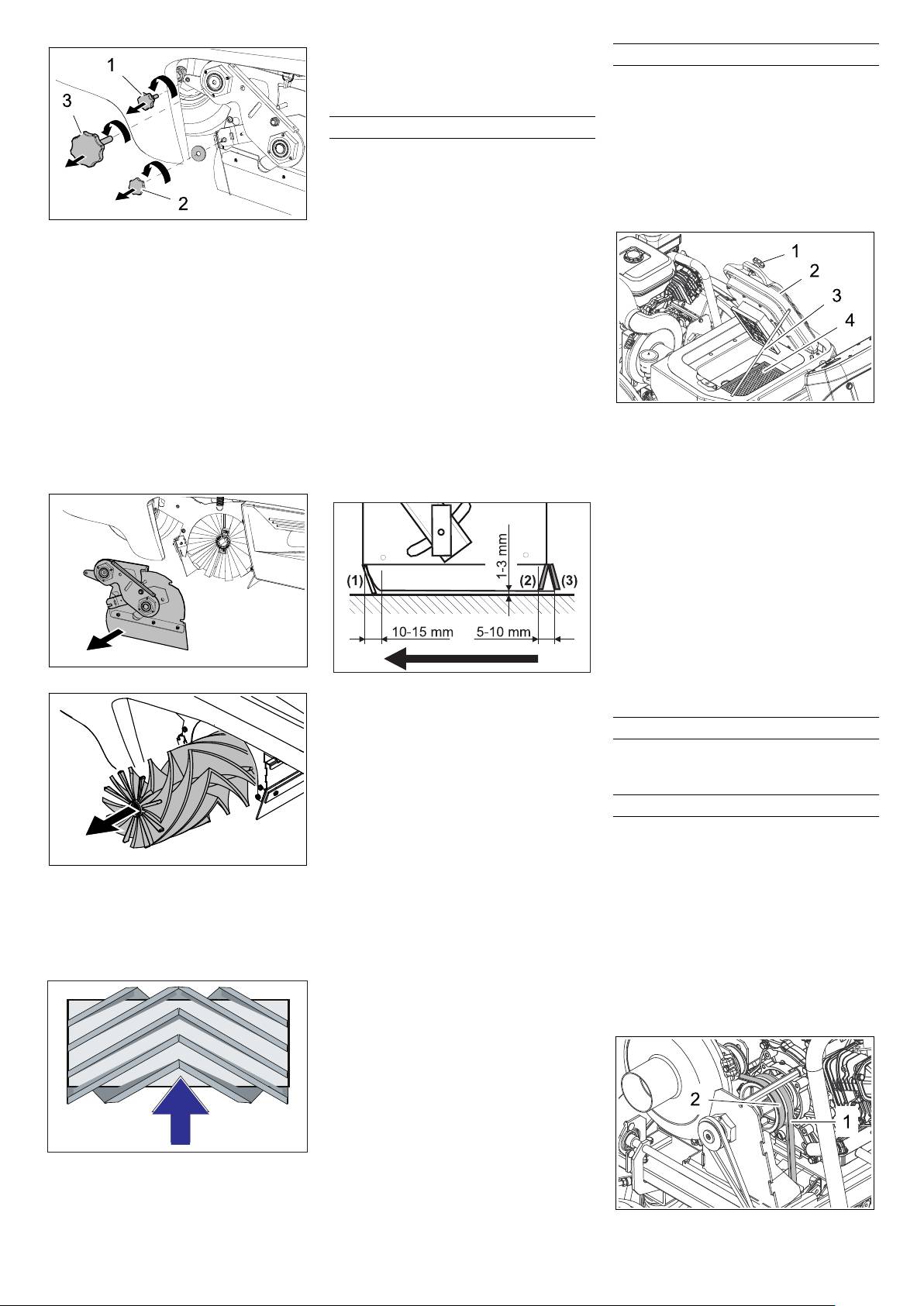 1
3
2

1
2
3
4

1-3 mm
(1)
(2)
(3)
10-15 mm
5-10 mm

2
1