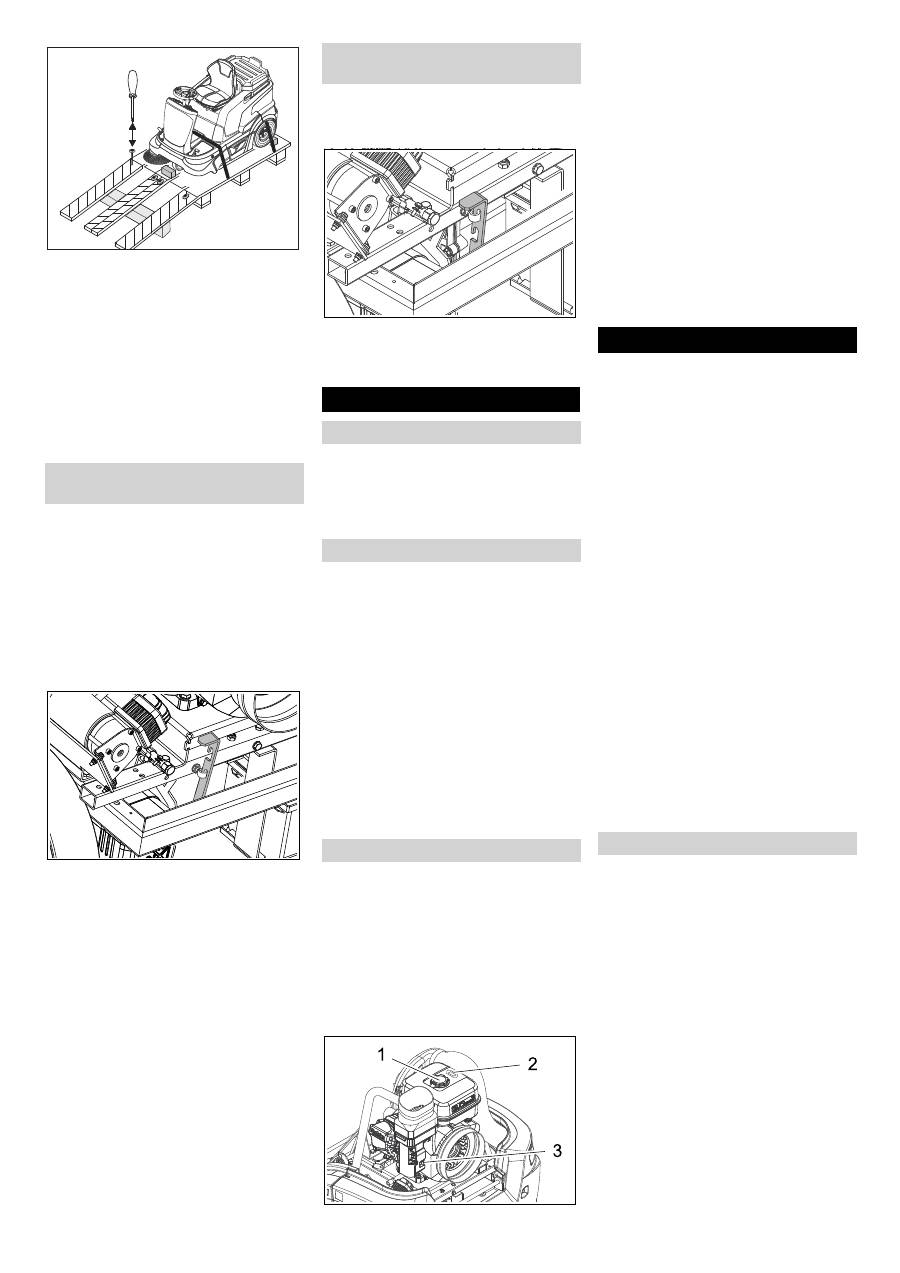 1

2

3