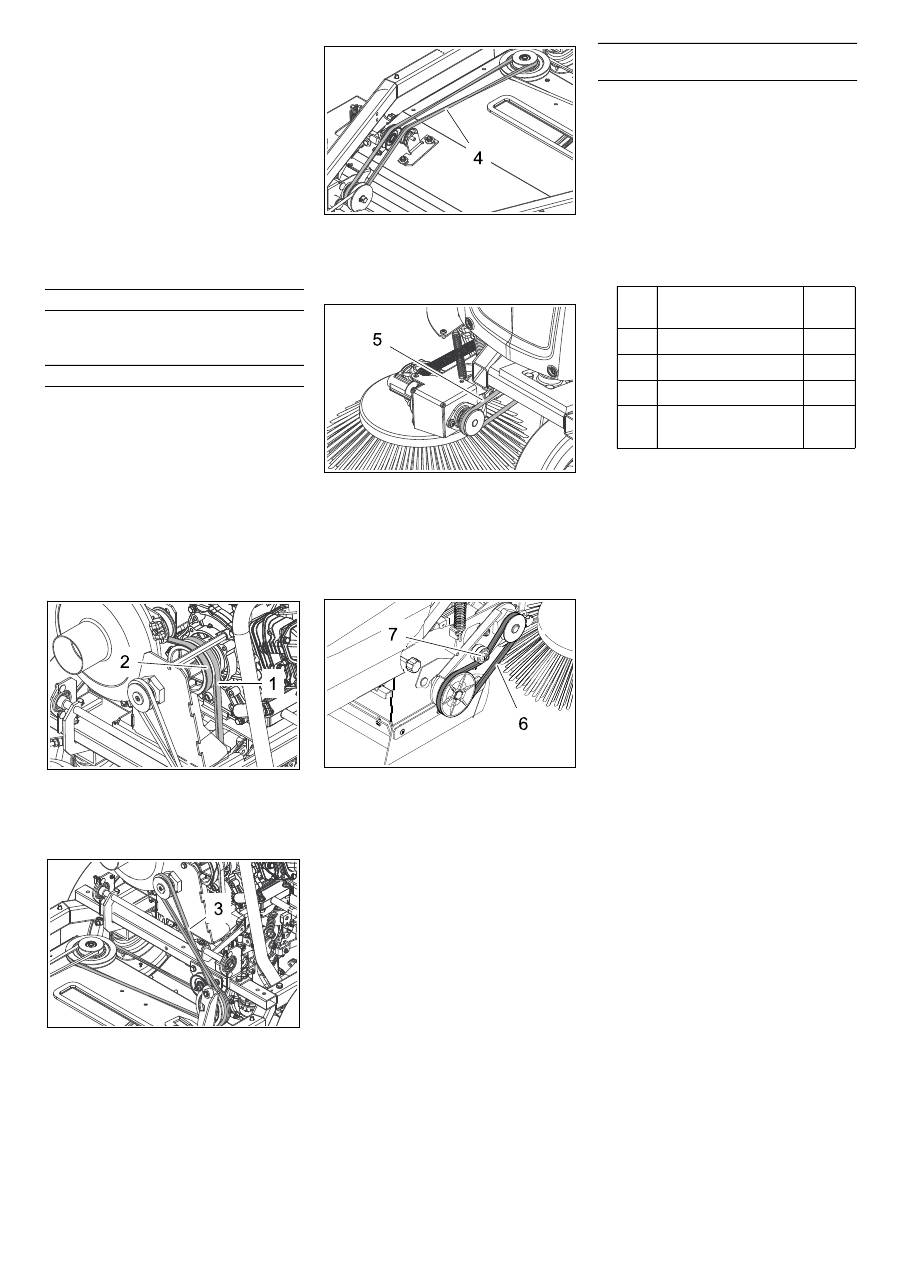 4

5

2

1

7

6

3