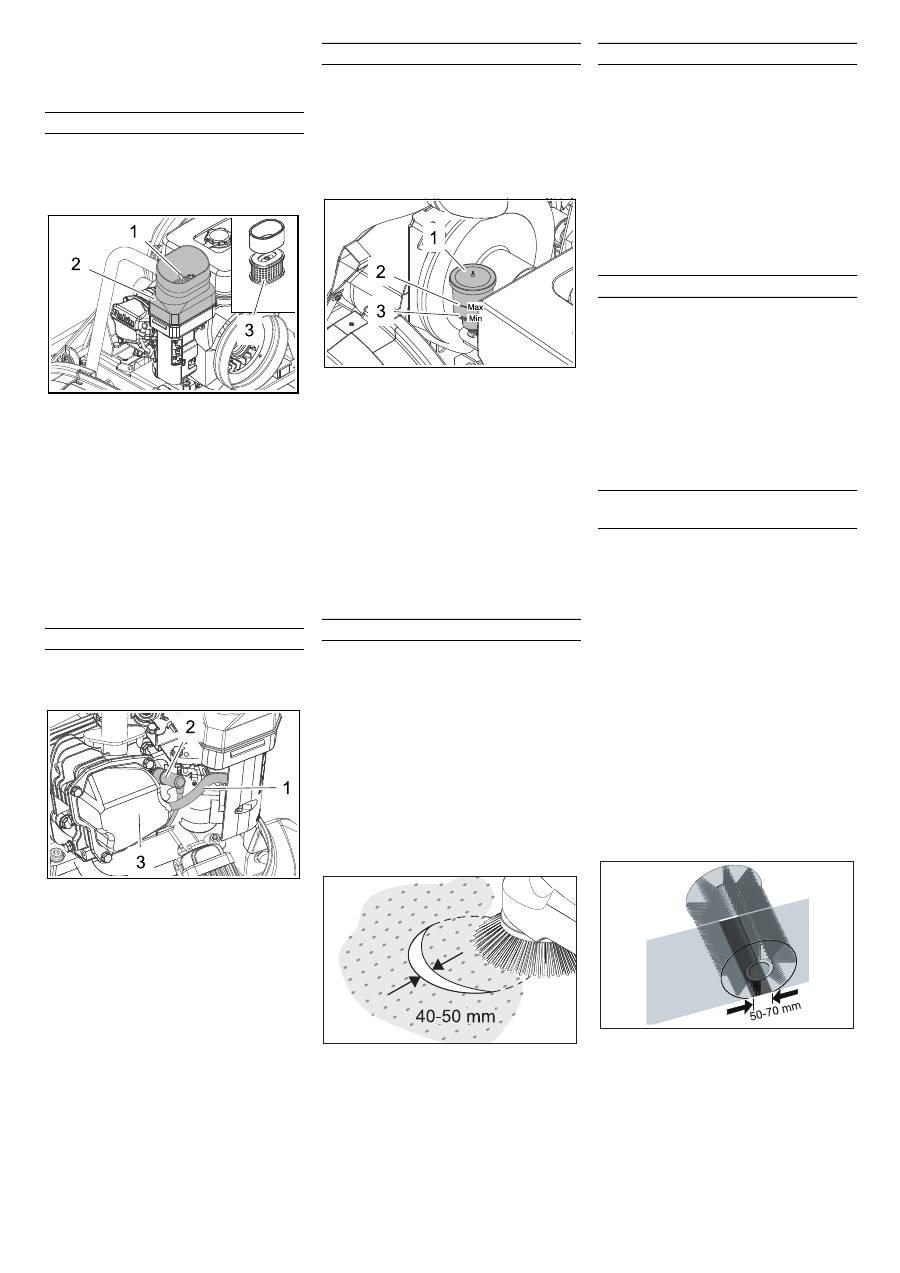 1
2
3

2
1
3

1
2
3
Max
Min

40-50 mm

50-70 mm