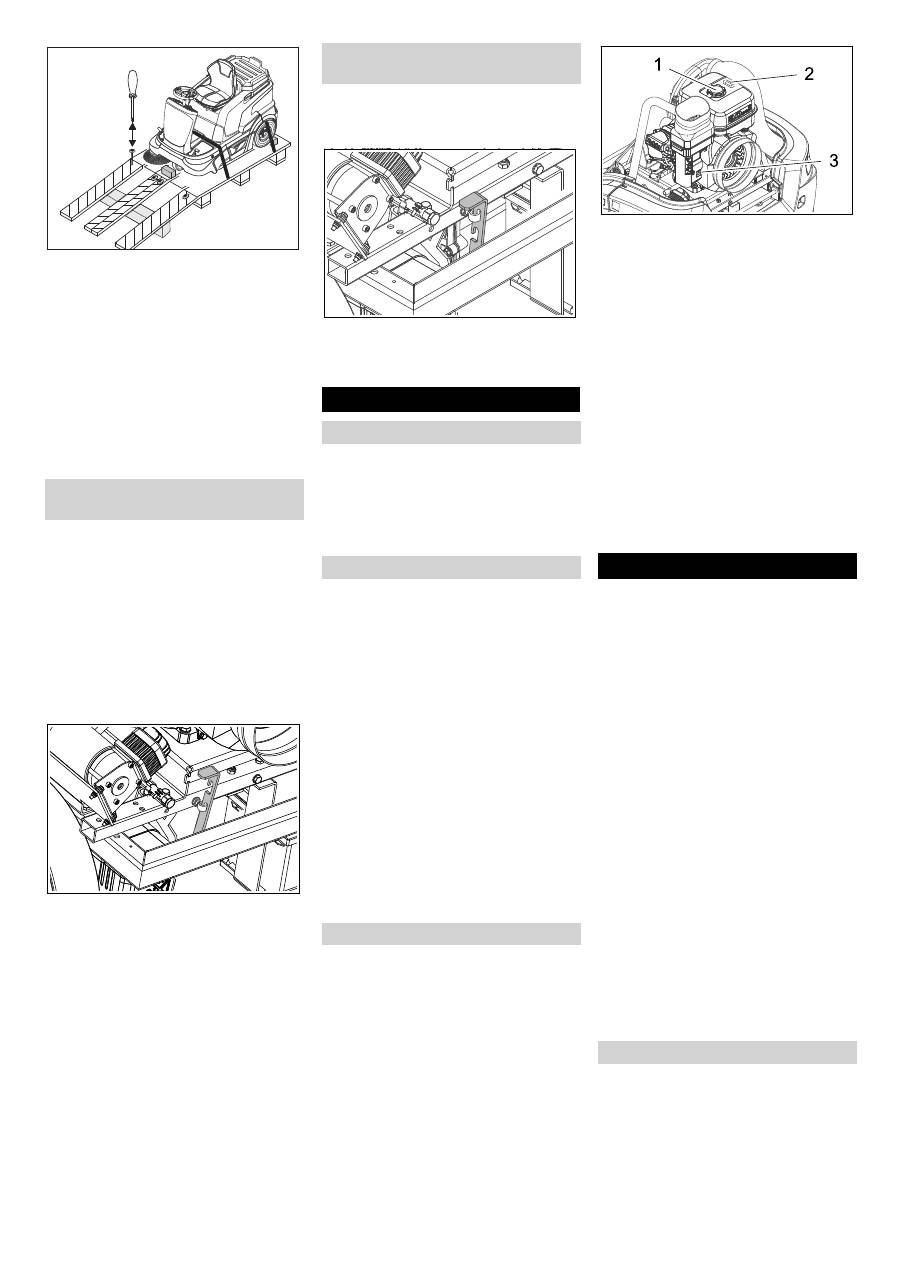 1

2

3