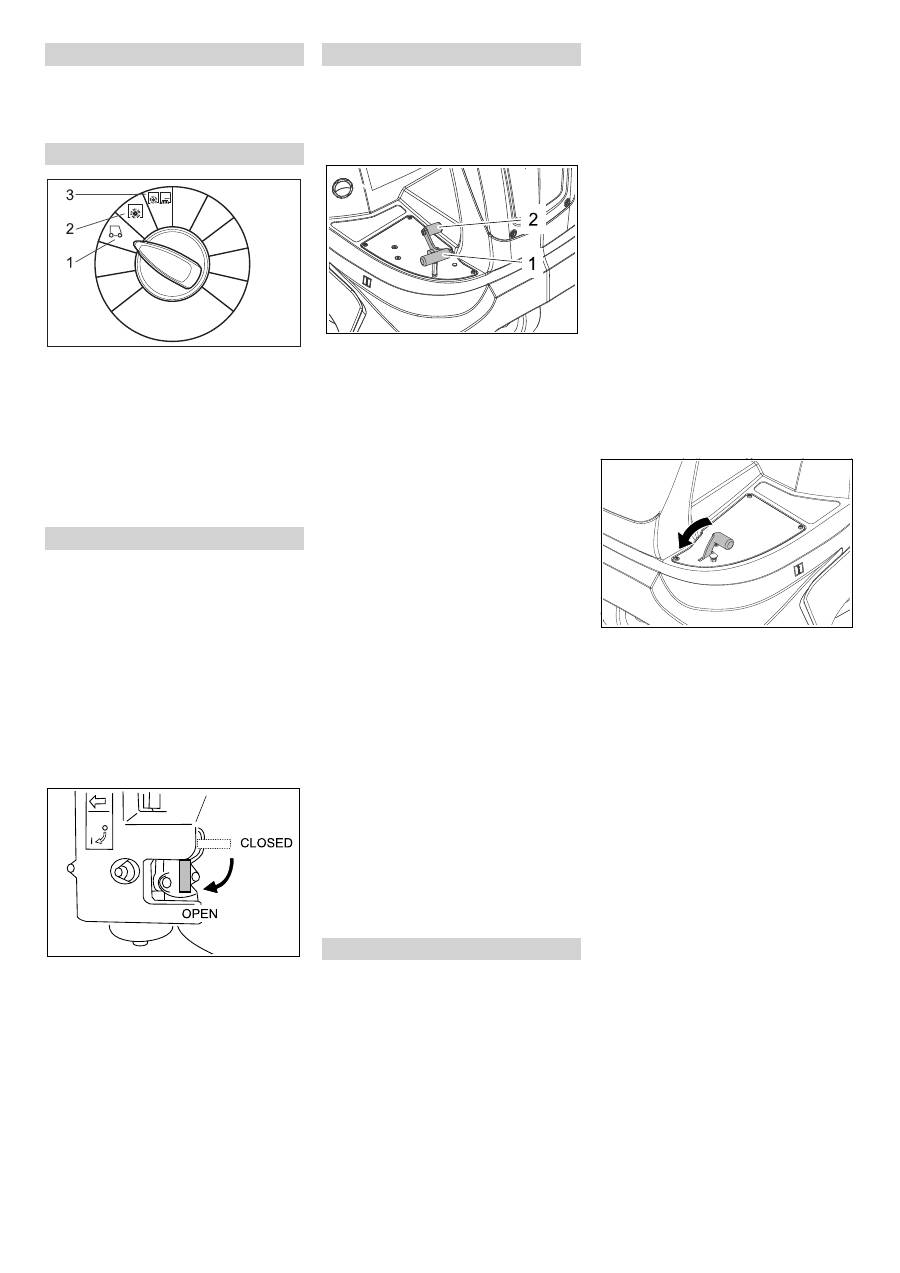 3
2
1

2
1

CLOSED
OPEN