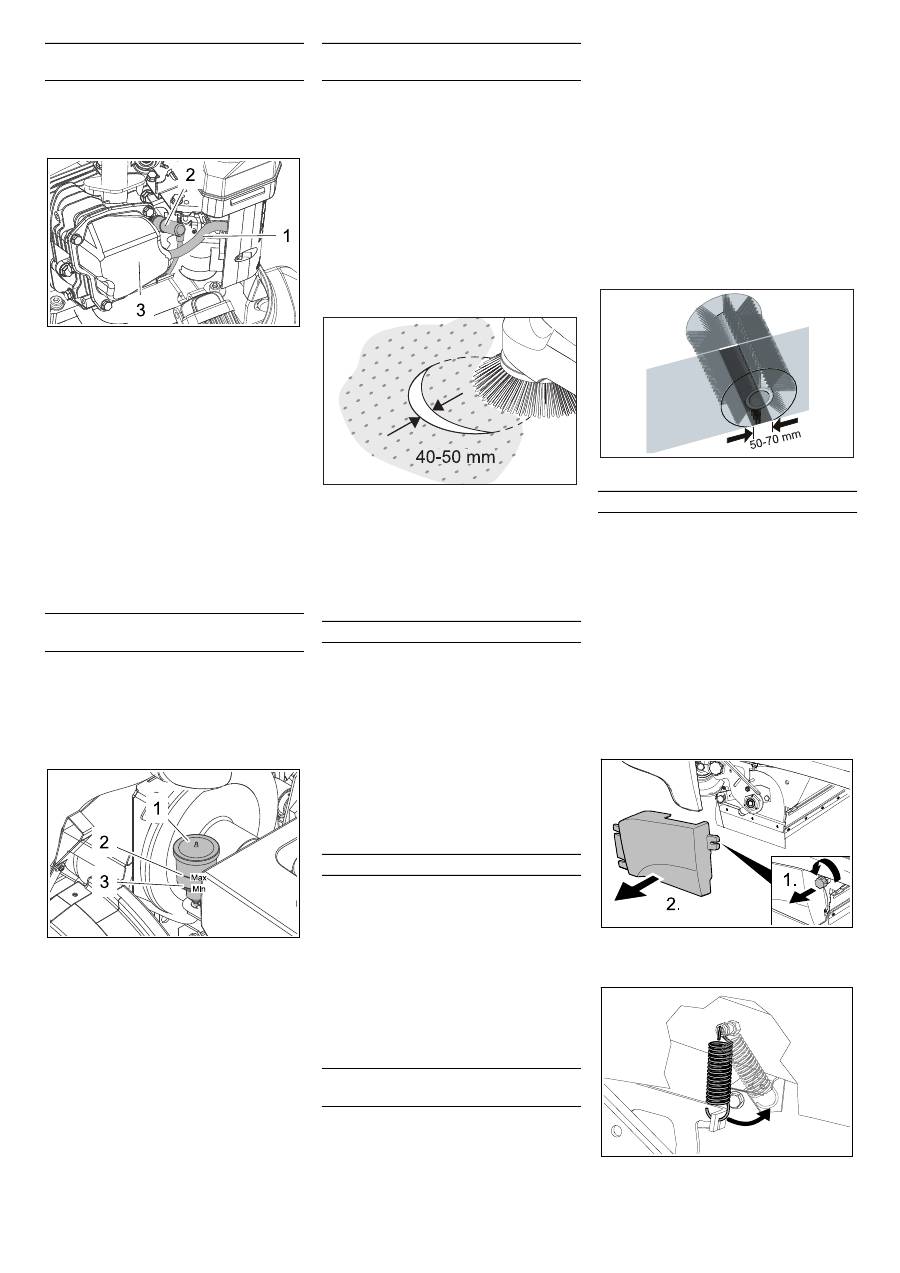 2

1

3

40-50 mm

50-70 mm

1

2

3

Max

Min

1.

2.