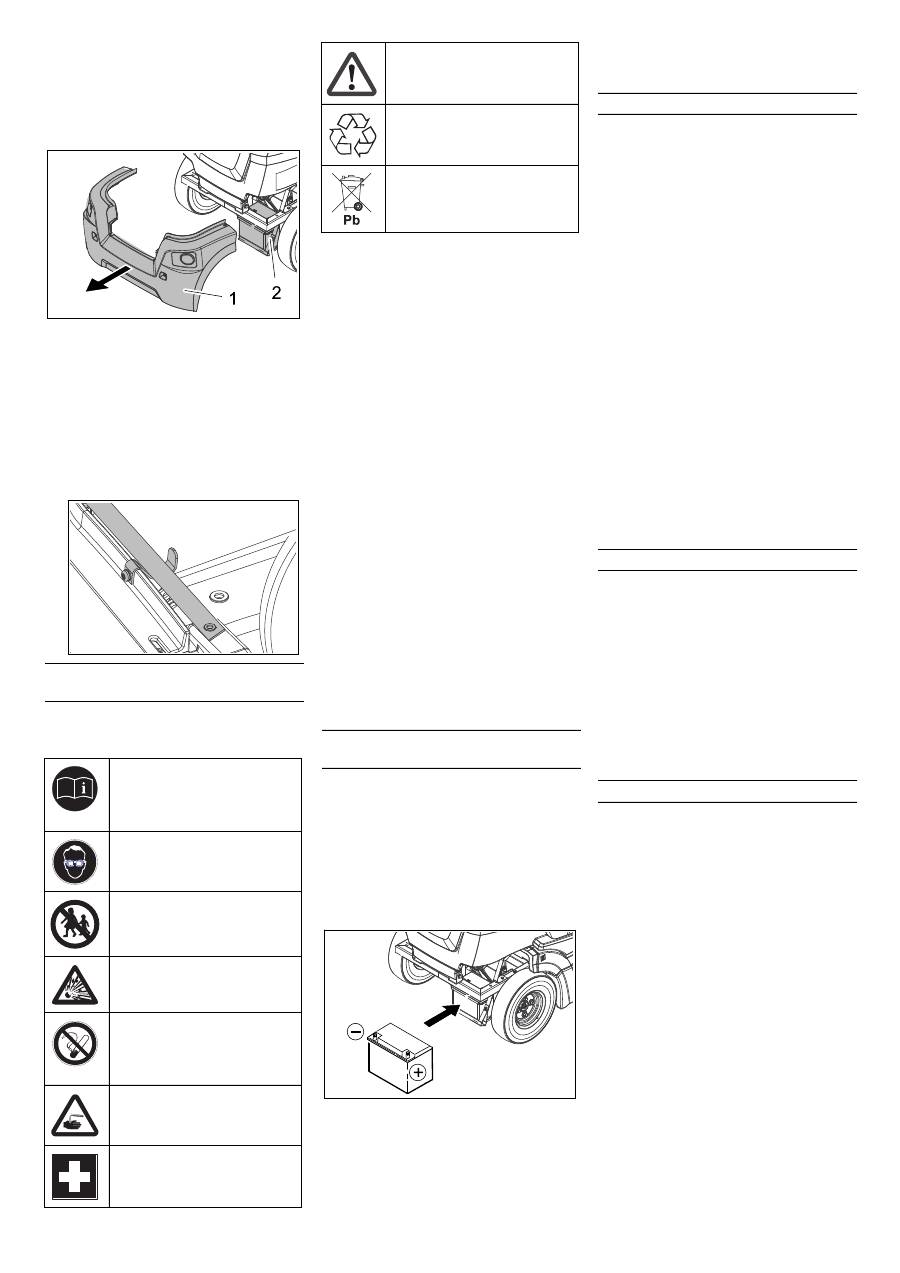 1
2
Pb