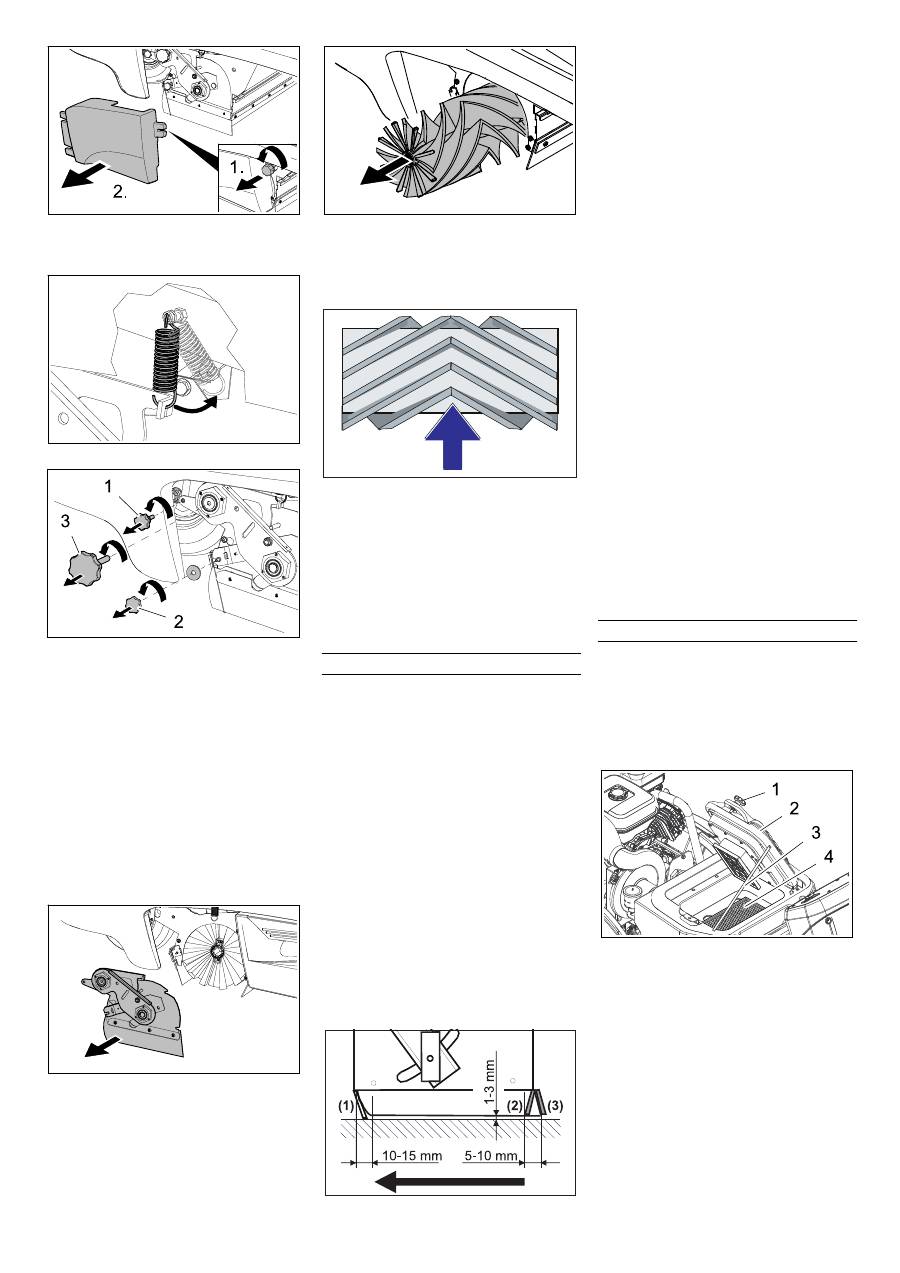 1.

2.

1

3

2

1-3 mm

(1)

(2)

(3)

10-15 mm

5-10 mm

1

2

3

4