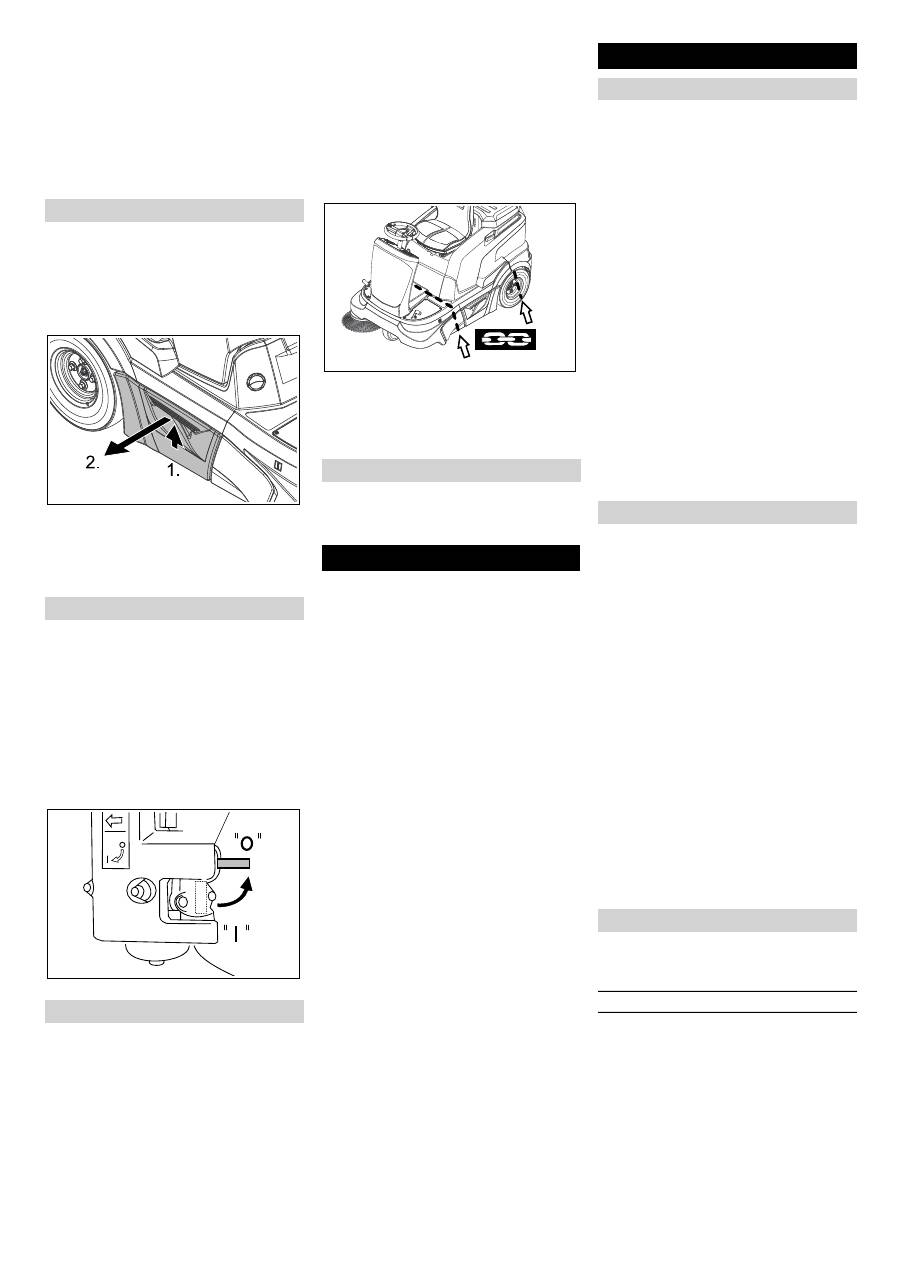 2.
1.

"O"
"I"