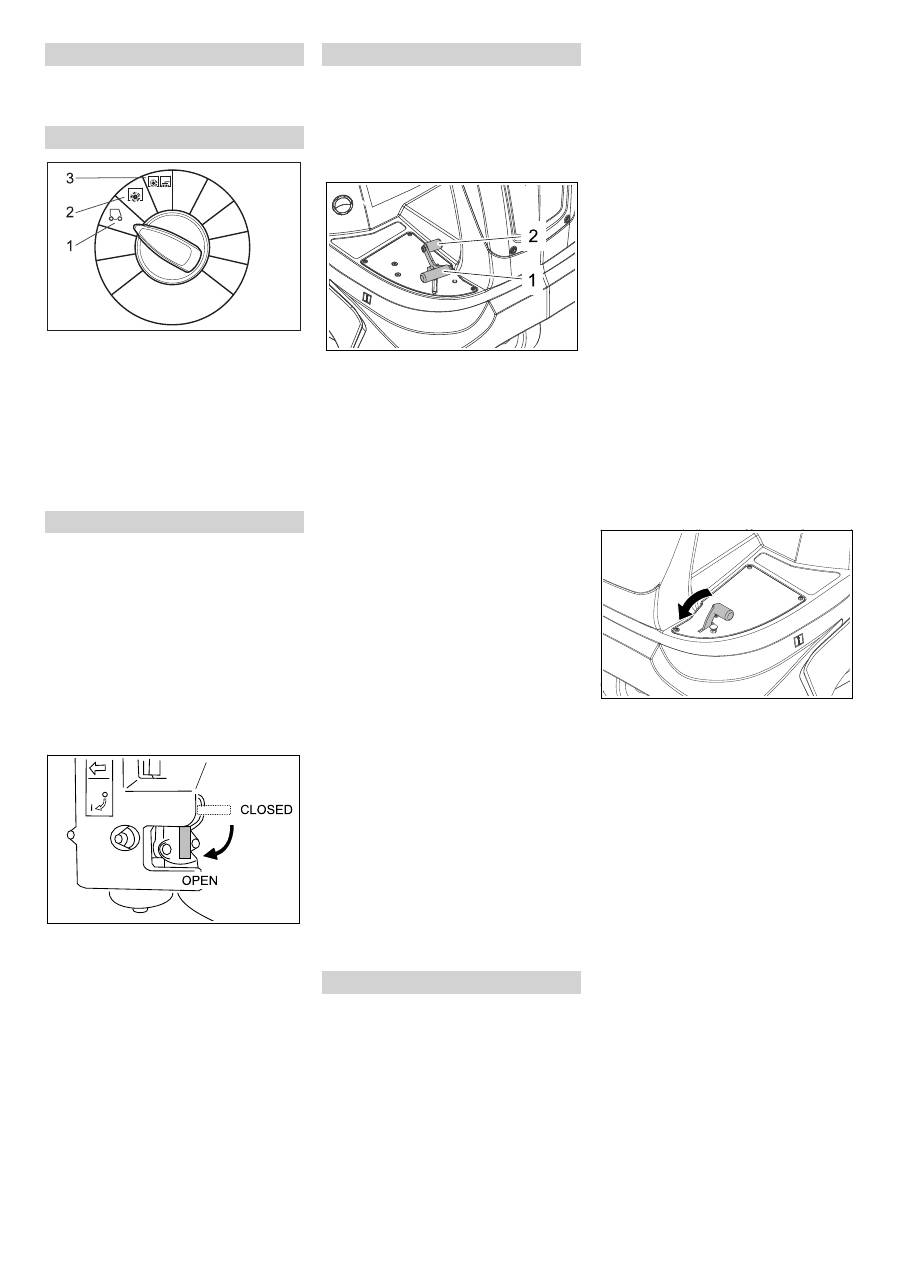 3

2

1

2

1

CLOSED

OPEN