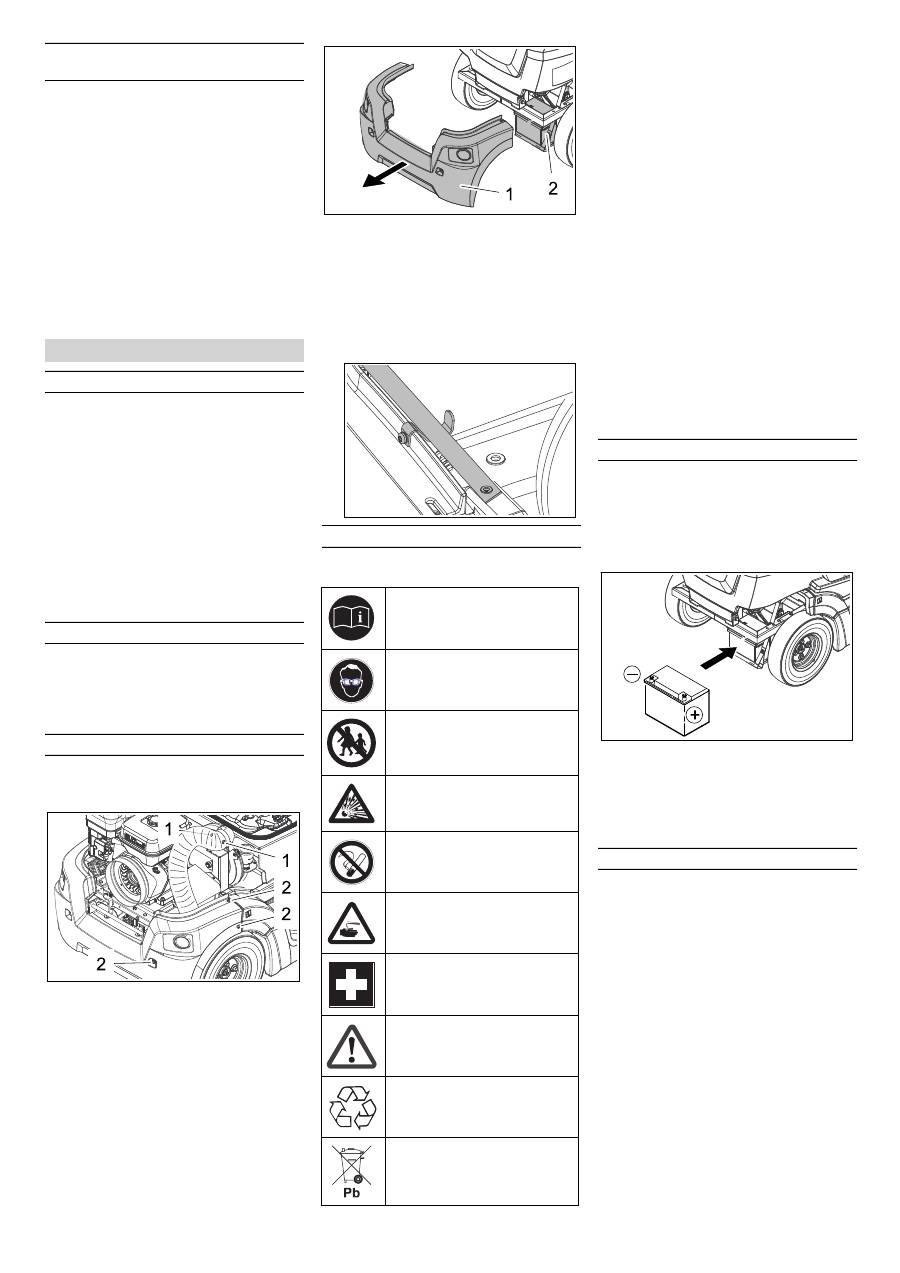 1

2

1

1

2

2

2

Pb