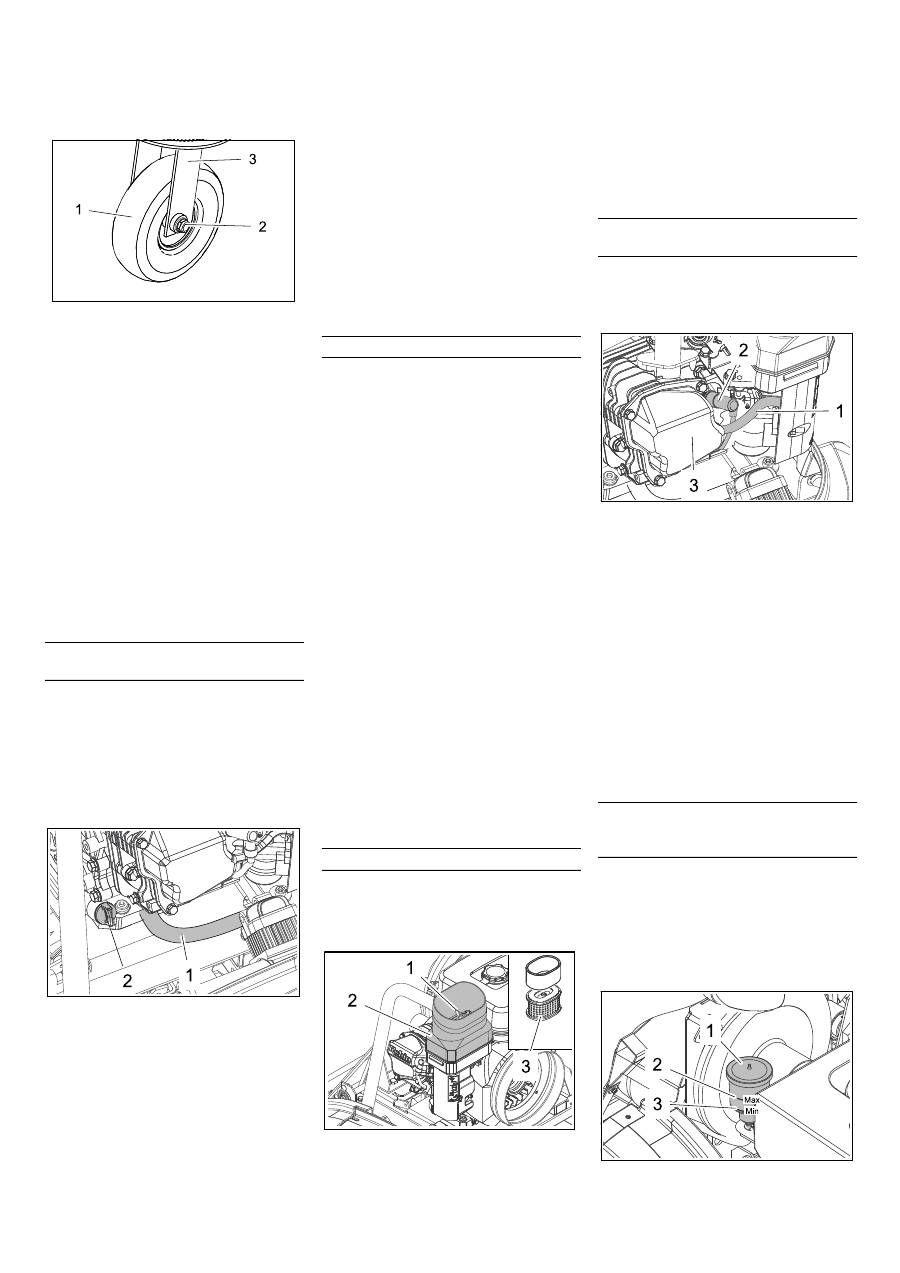 3
1
2

2
1

1
2
3

2
1
3

1
2
3
Max
Min