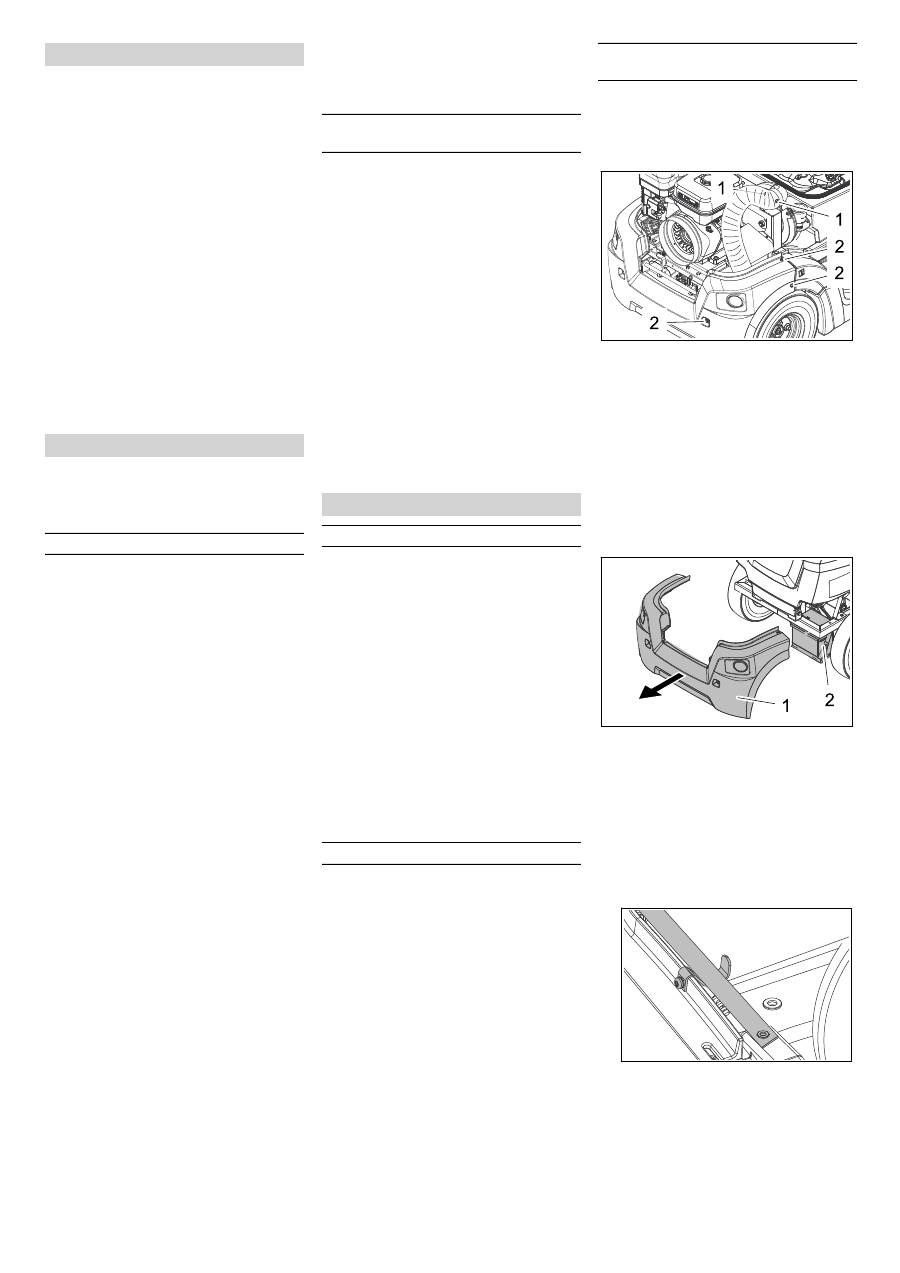 1
1
2
2
2

1
2