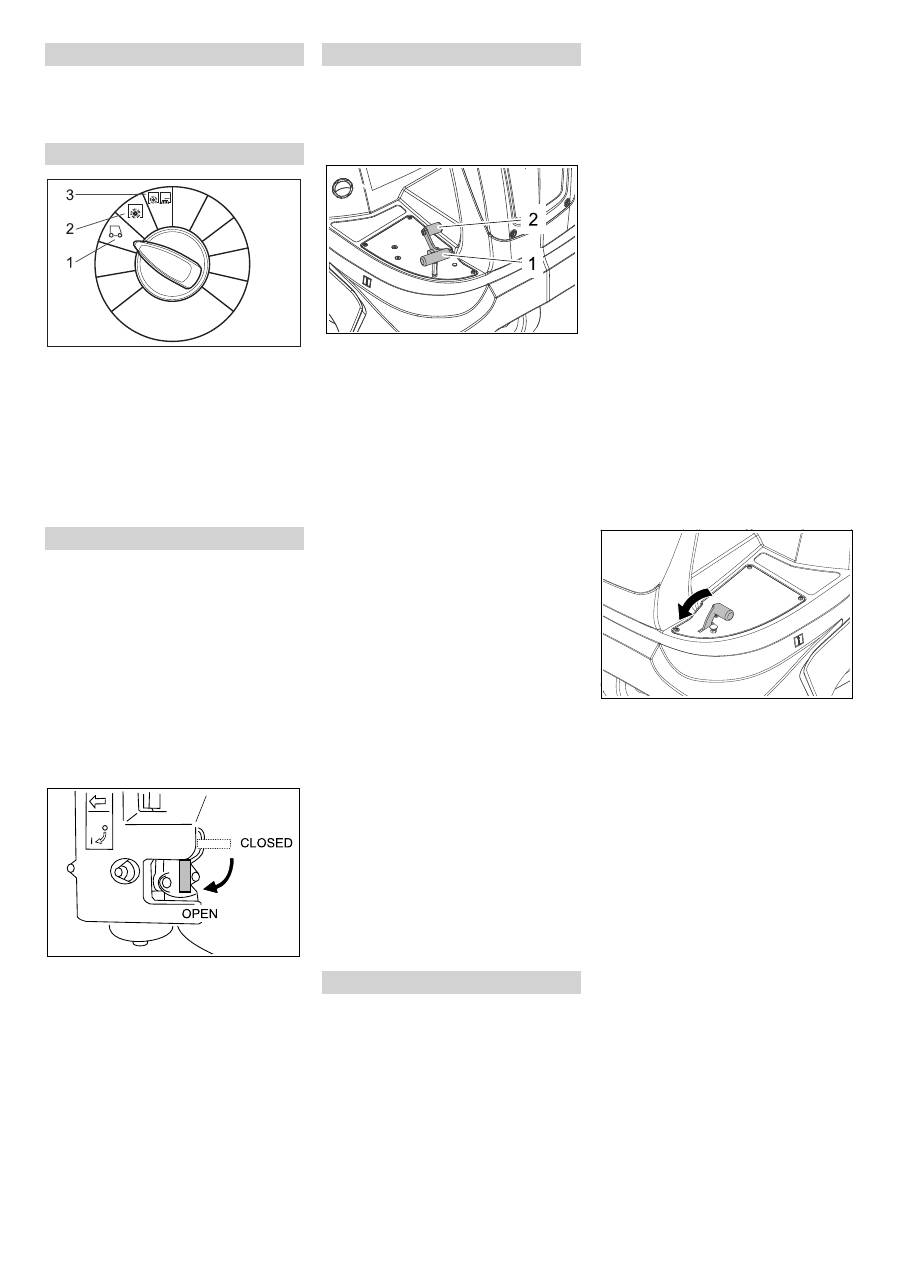 3
2
1

2
1

CLOSED
OPEN