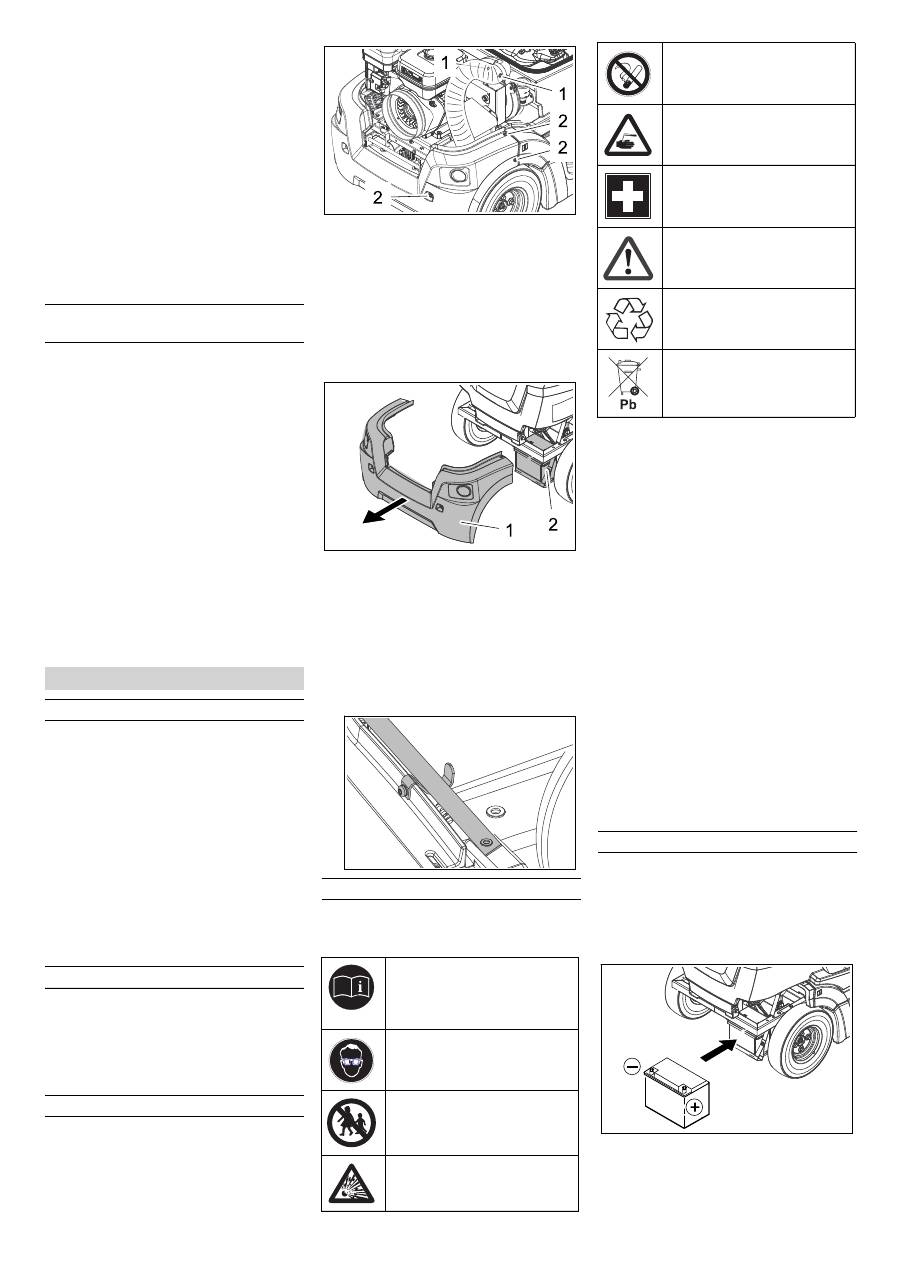 1
1
2
2
2

1
2

Pb