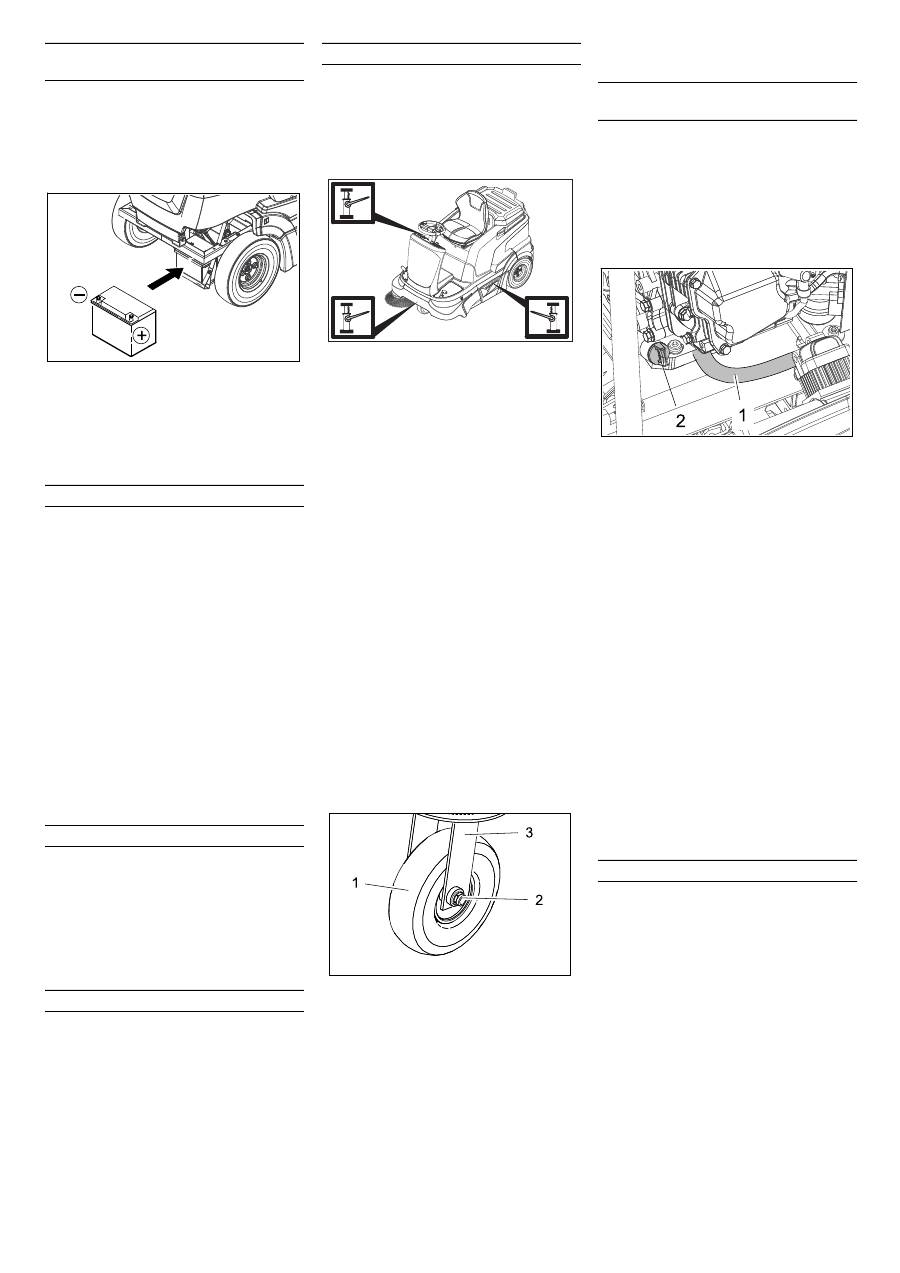 2

1

3

1

2