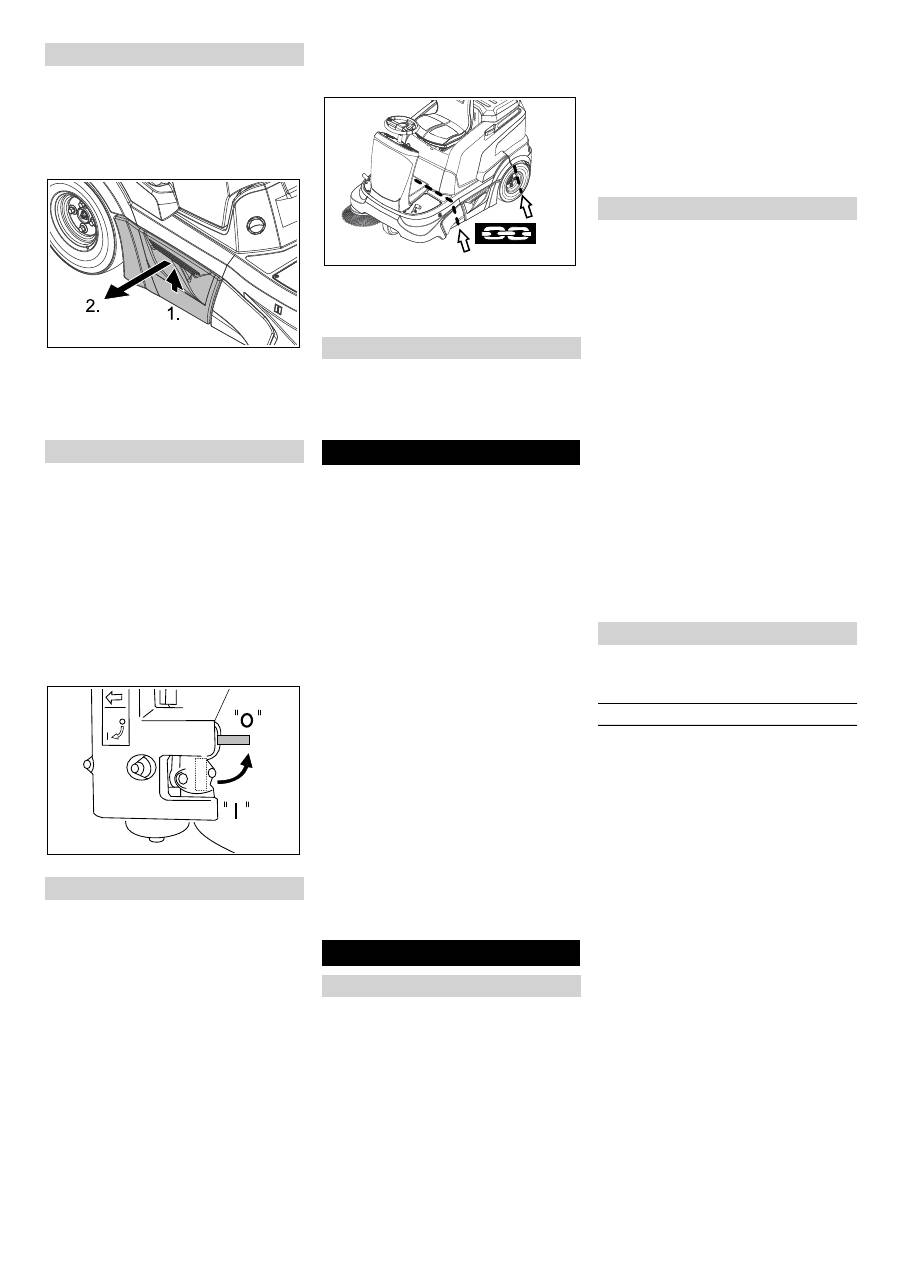 2.
1.

"O"
"I"