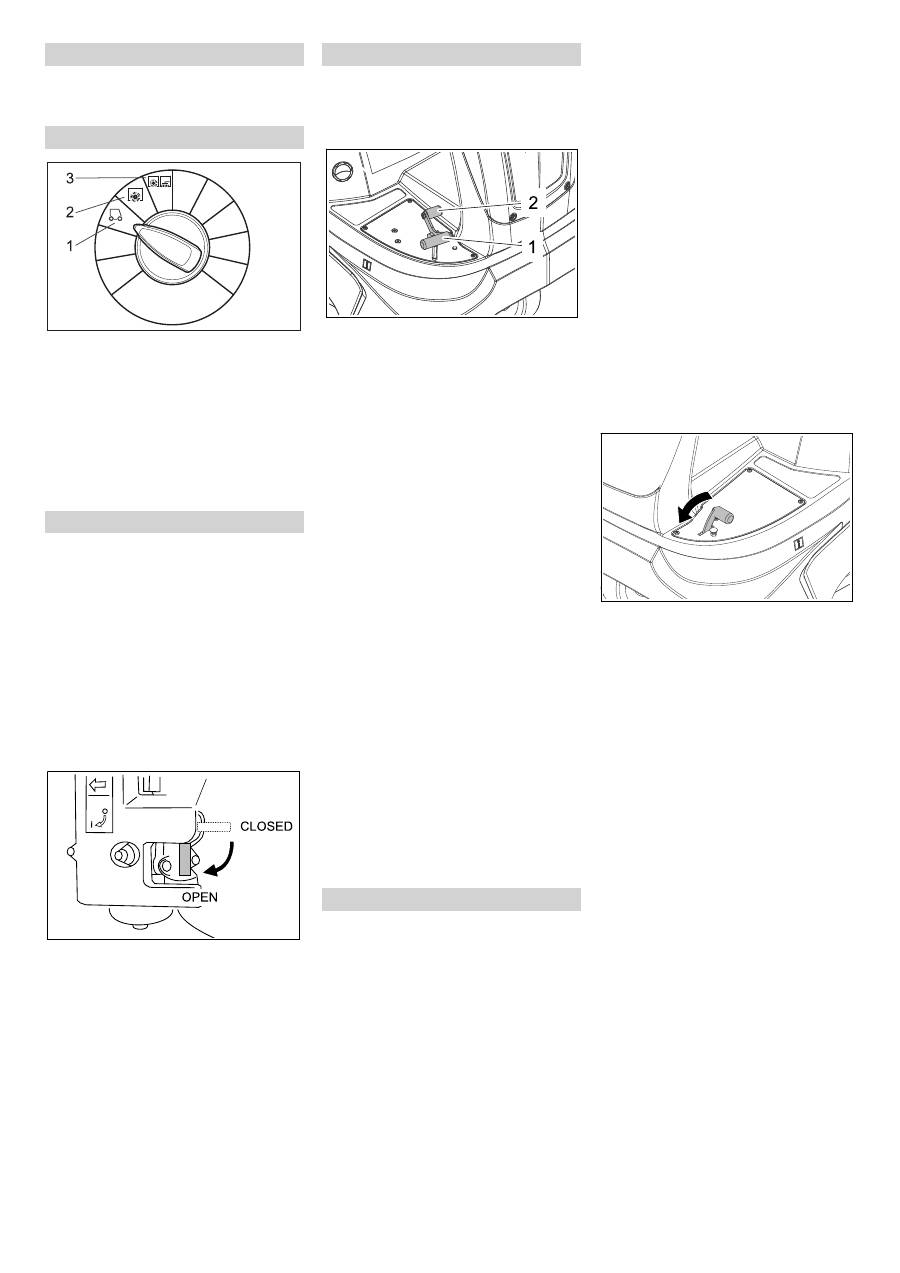 3
2
1

2
1

CLOSED
OPEN