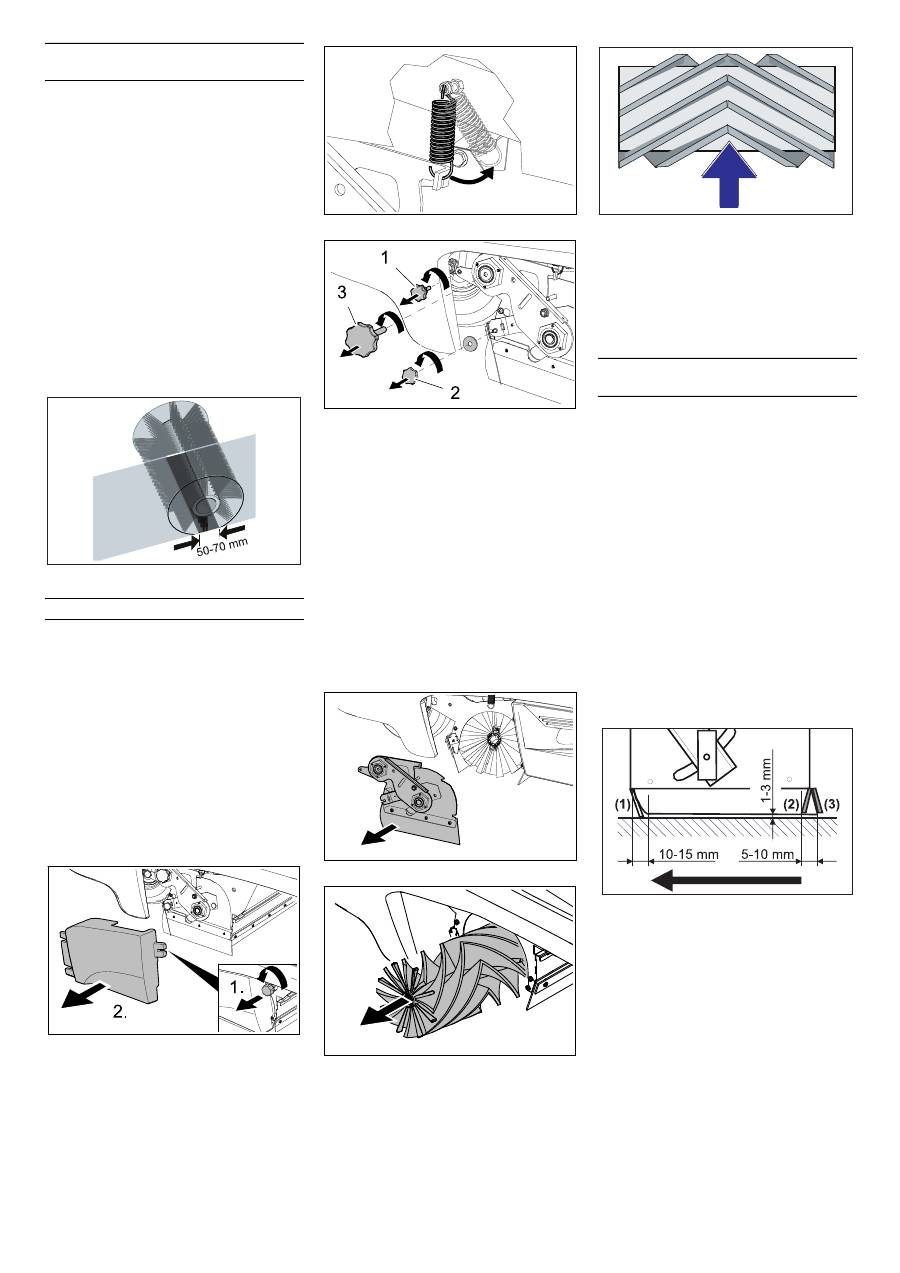 50-70 mm

2.

1.

1

3

2

1-3 mm

(1)

(2)

(3)

10-15 mm

5-10 mm