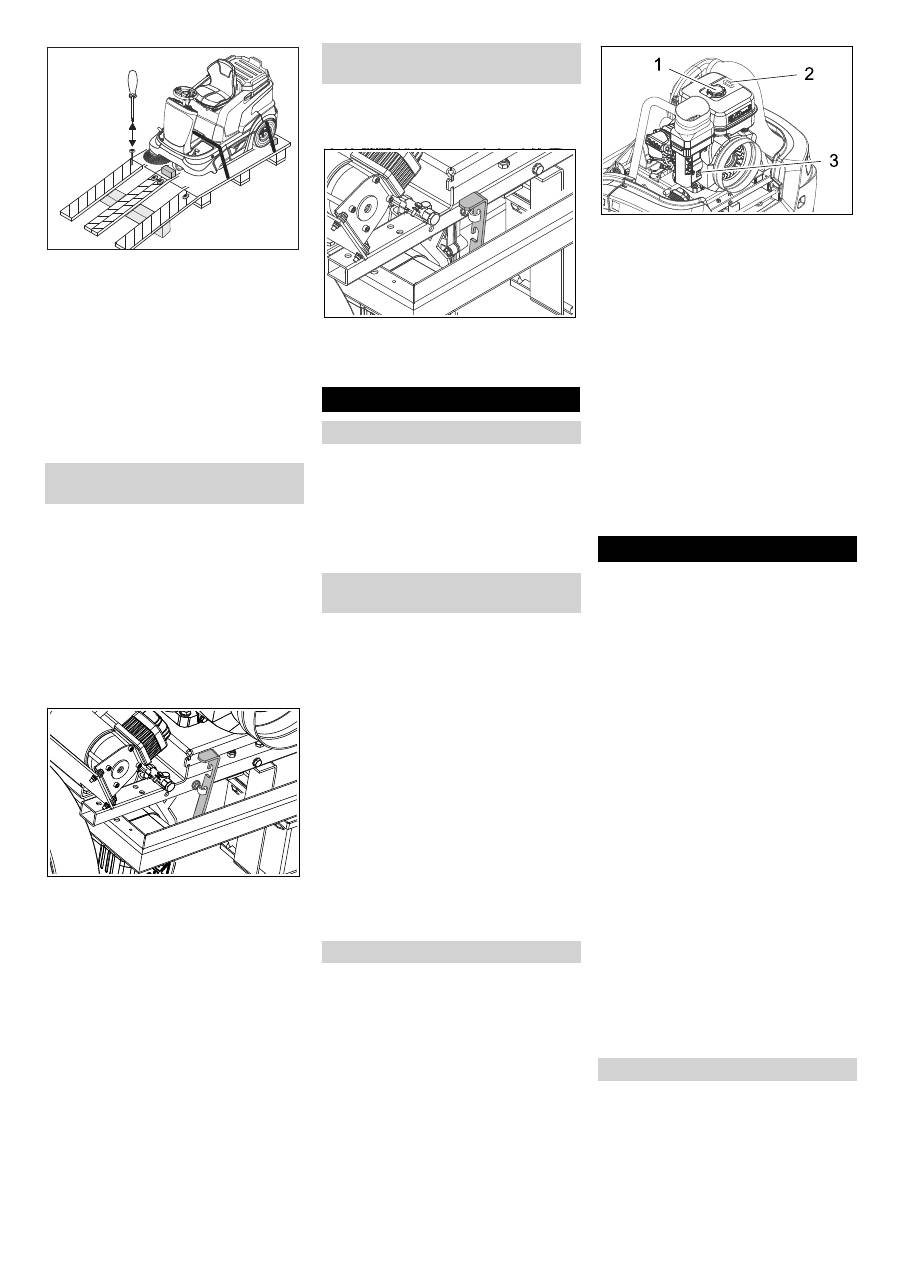 1
2
3