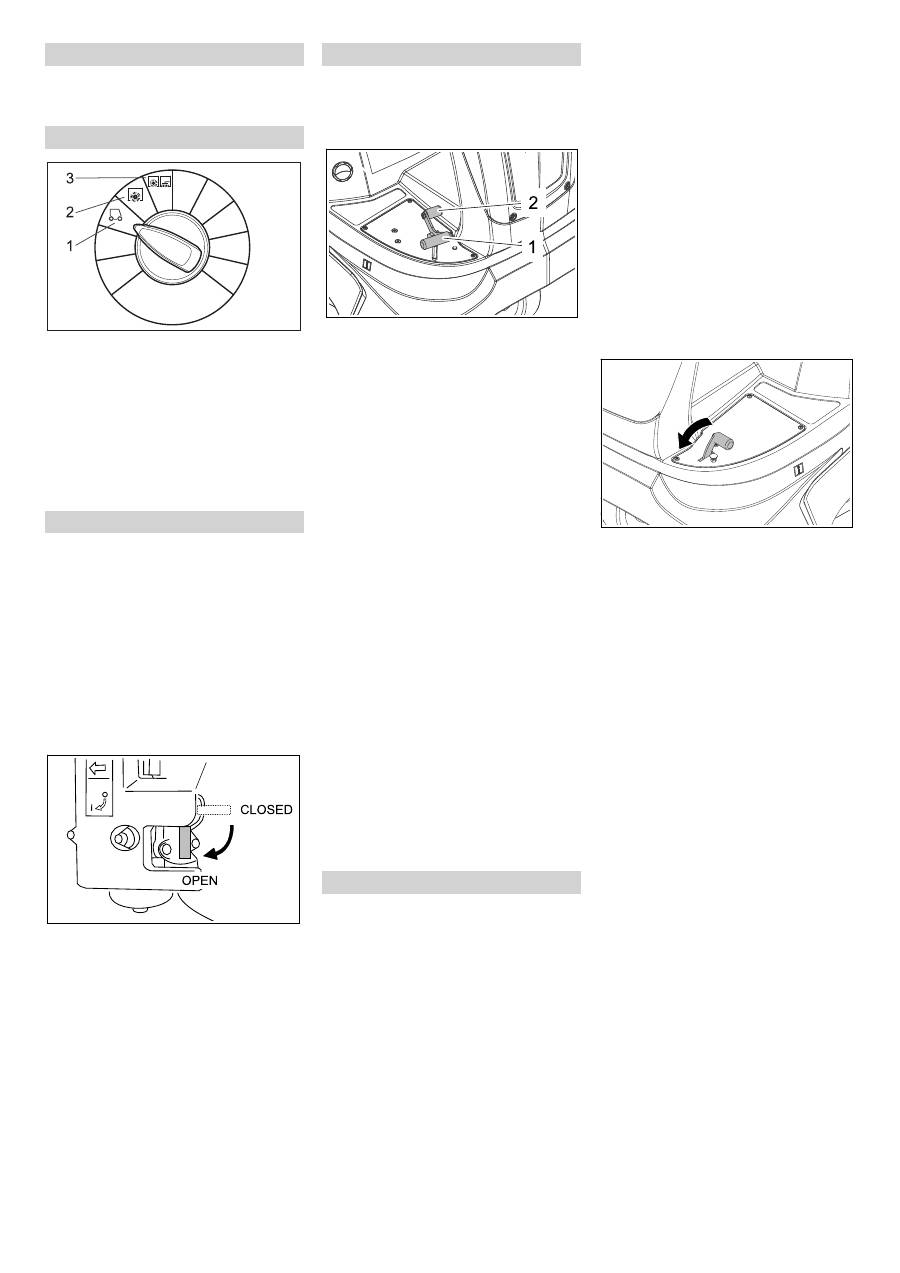 3
2
1

2
1

CLOSED
OPEN