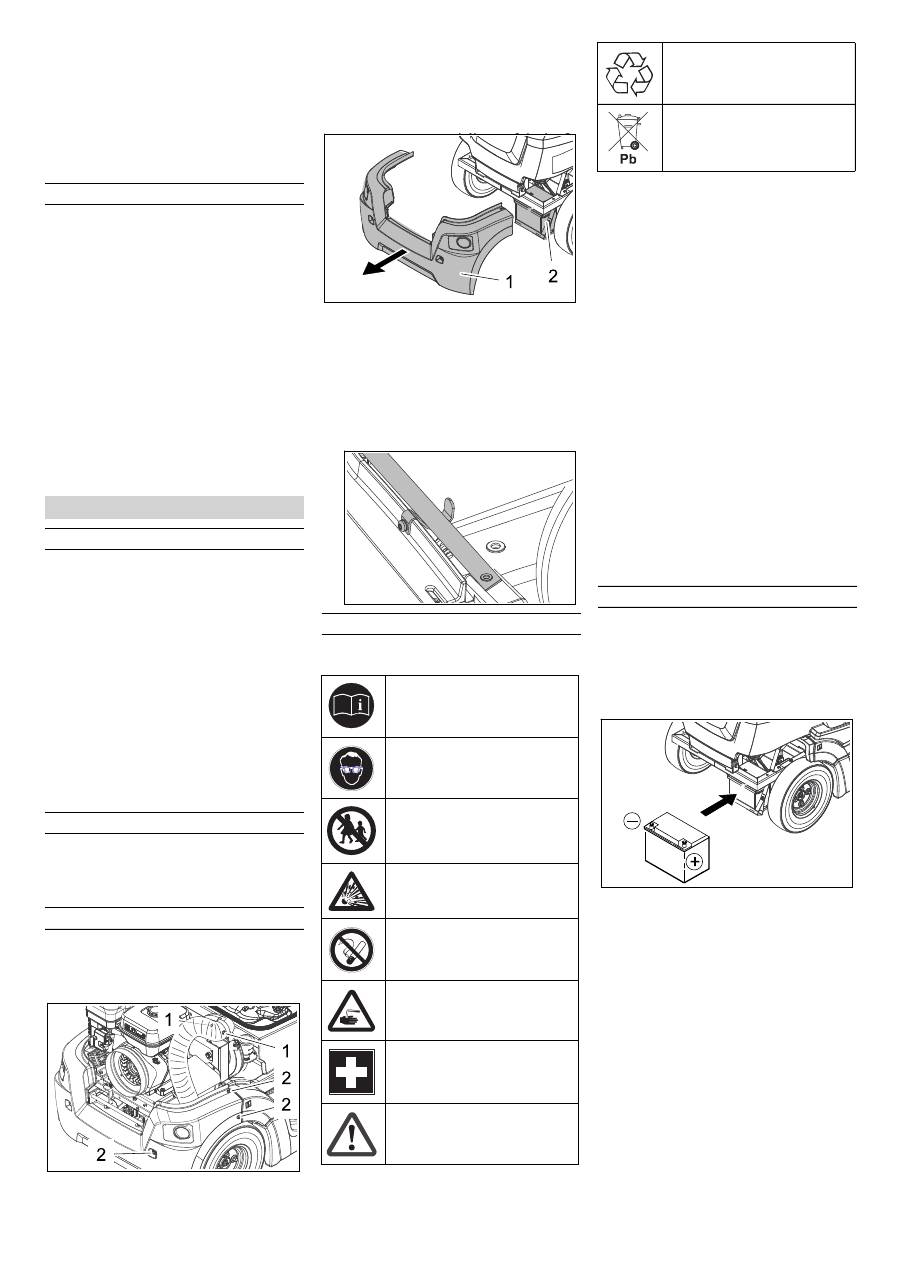 1
2

Pb

1
1
2
2
2