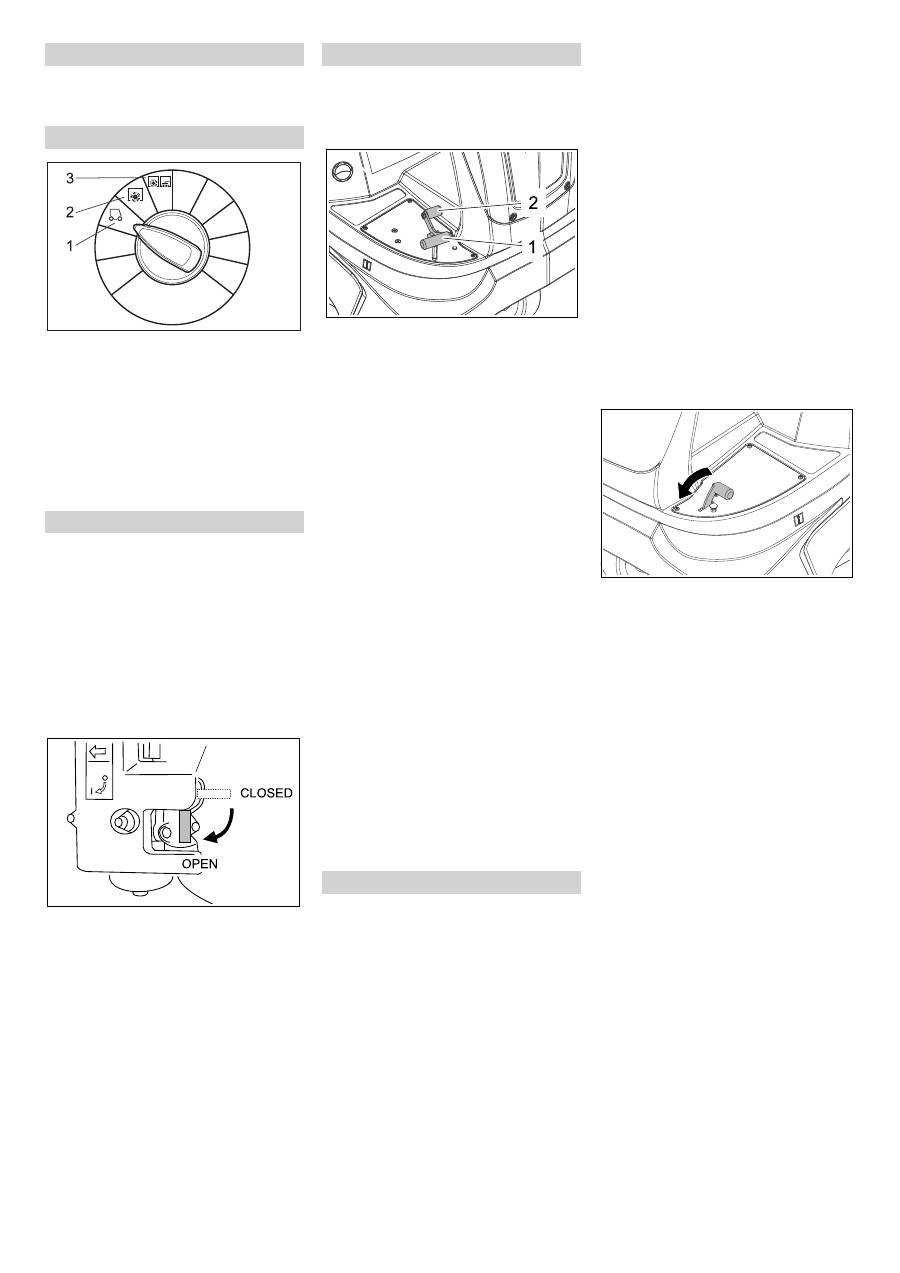 3
2
1

2
1

CLOSED
OPEN