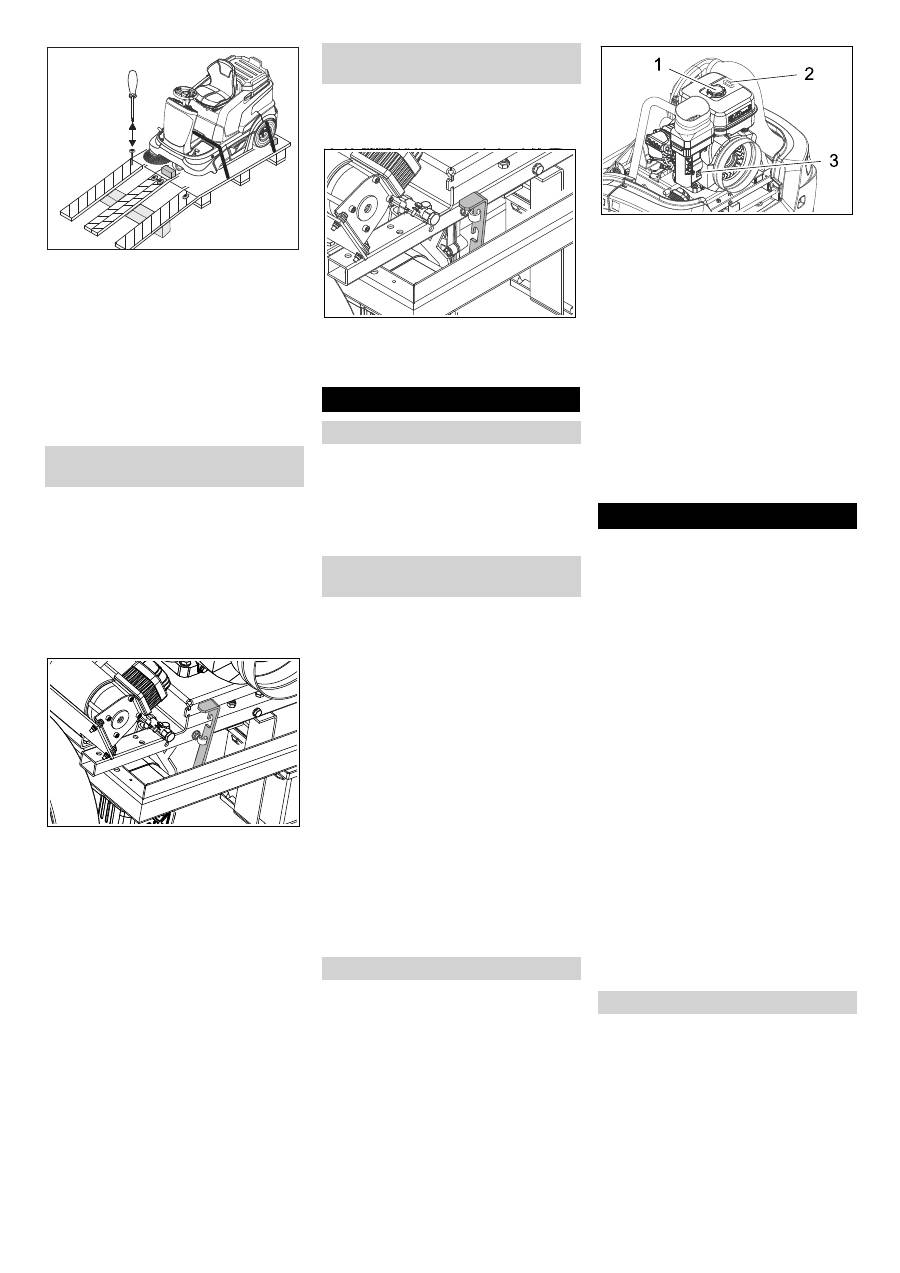 1

2

3