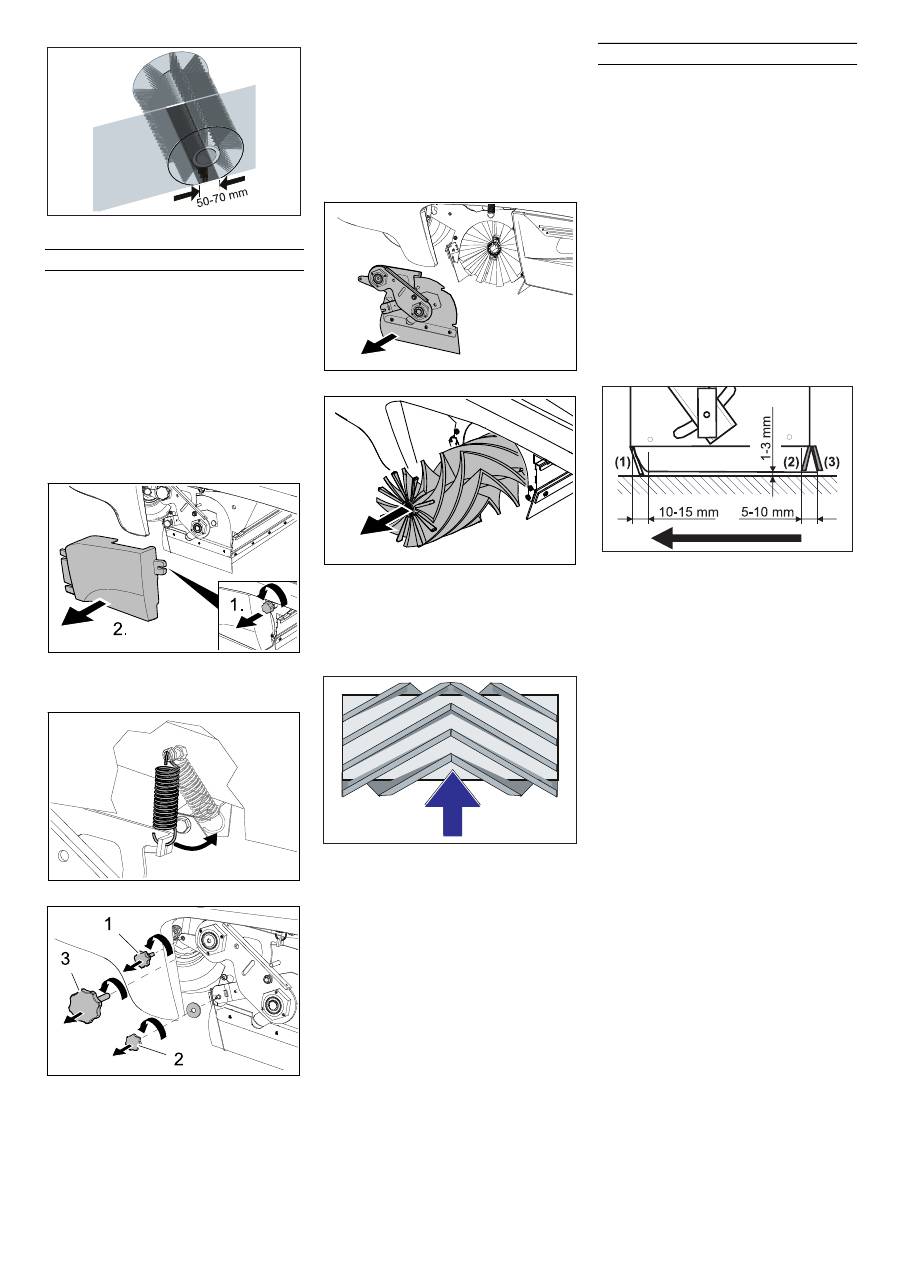 50-70 mm

1.
2.

1
3
2

1-3 mm
(1)
(2)
(3)
10-15 mm
5-10 mm