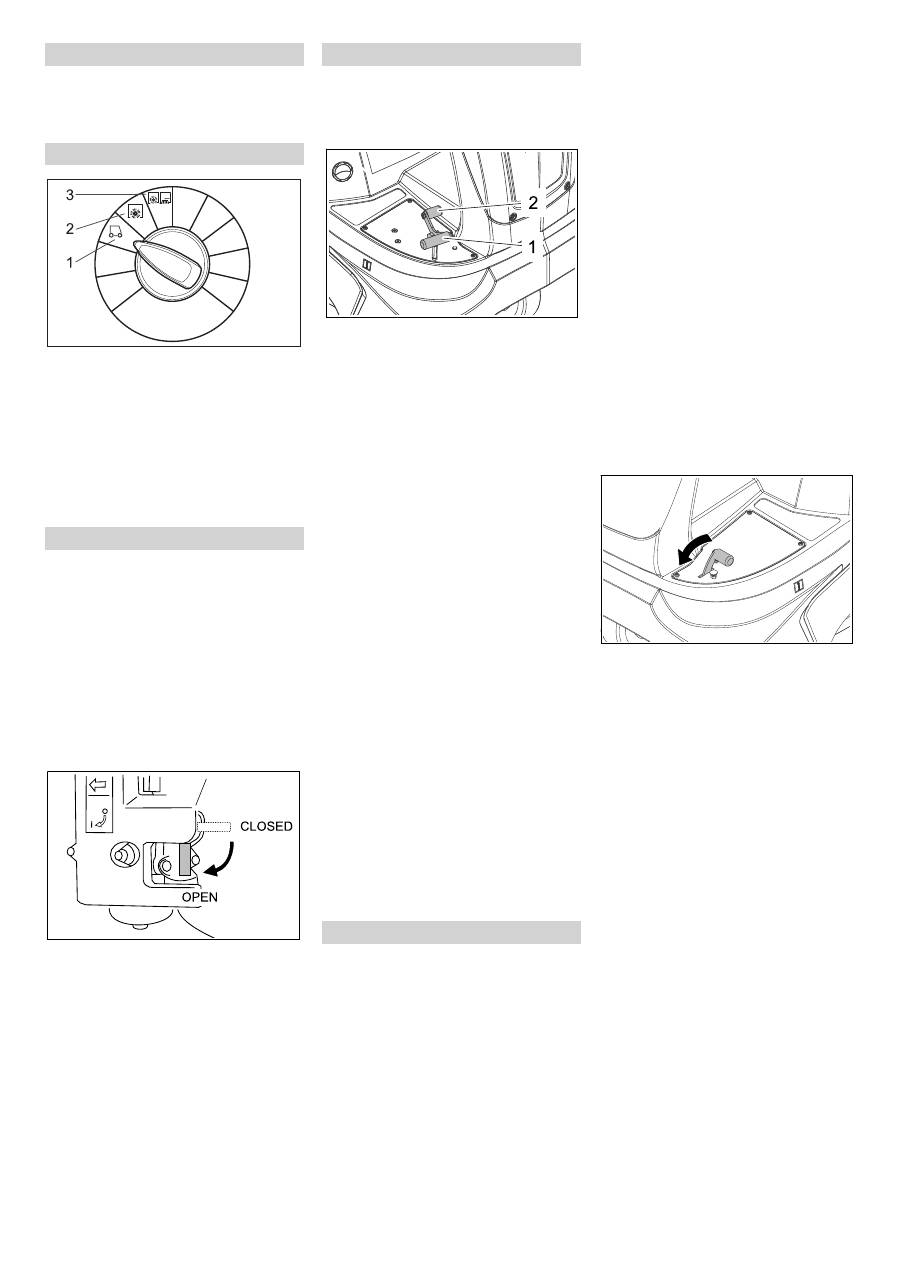 3
2
1

2
1

CLOSED
OPEN