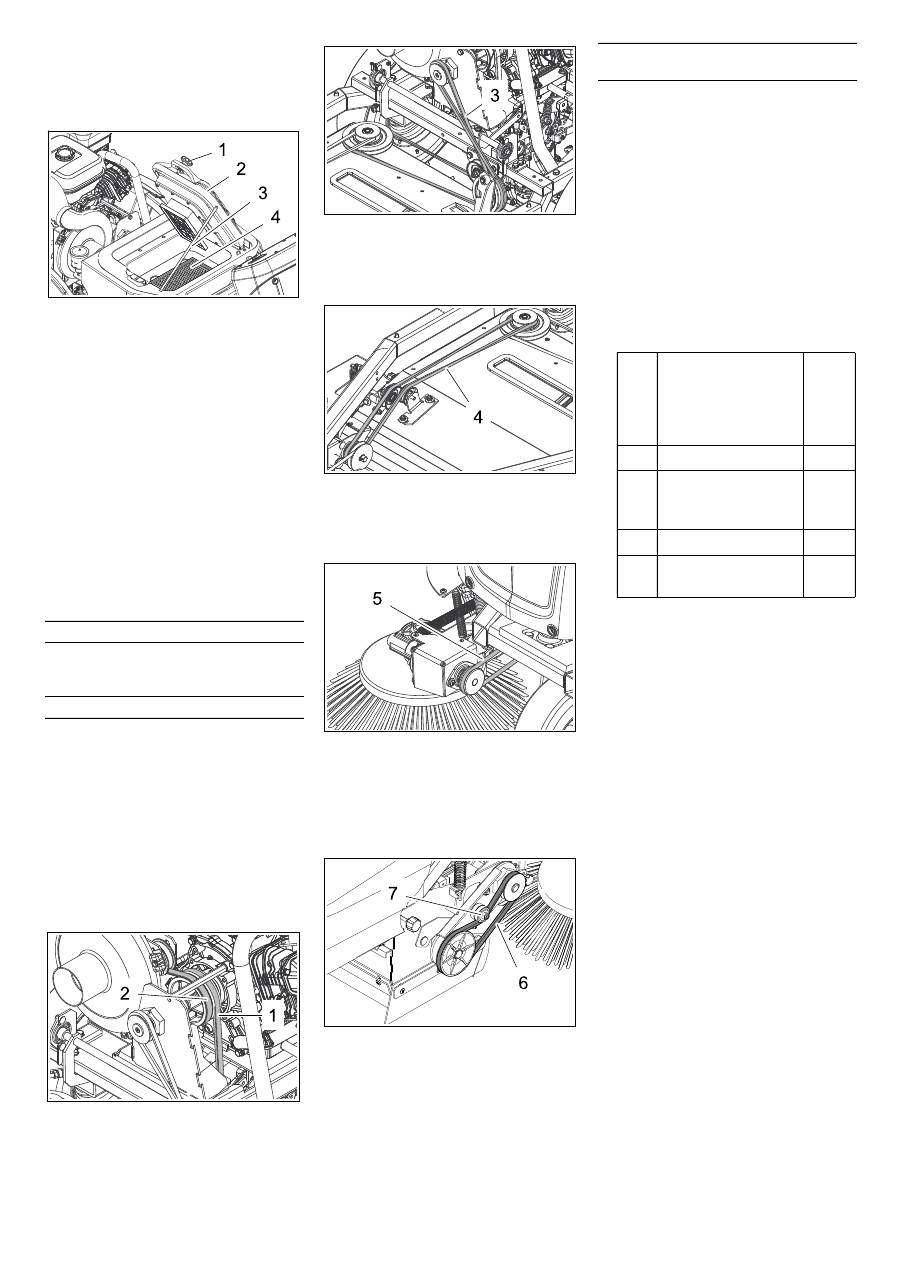 1
2
3
4

2
1

3

4

5

7
6