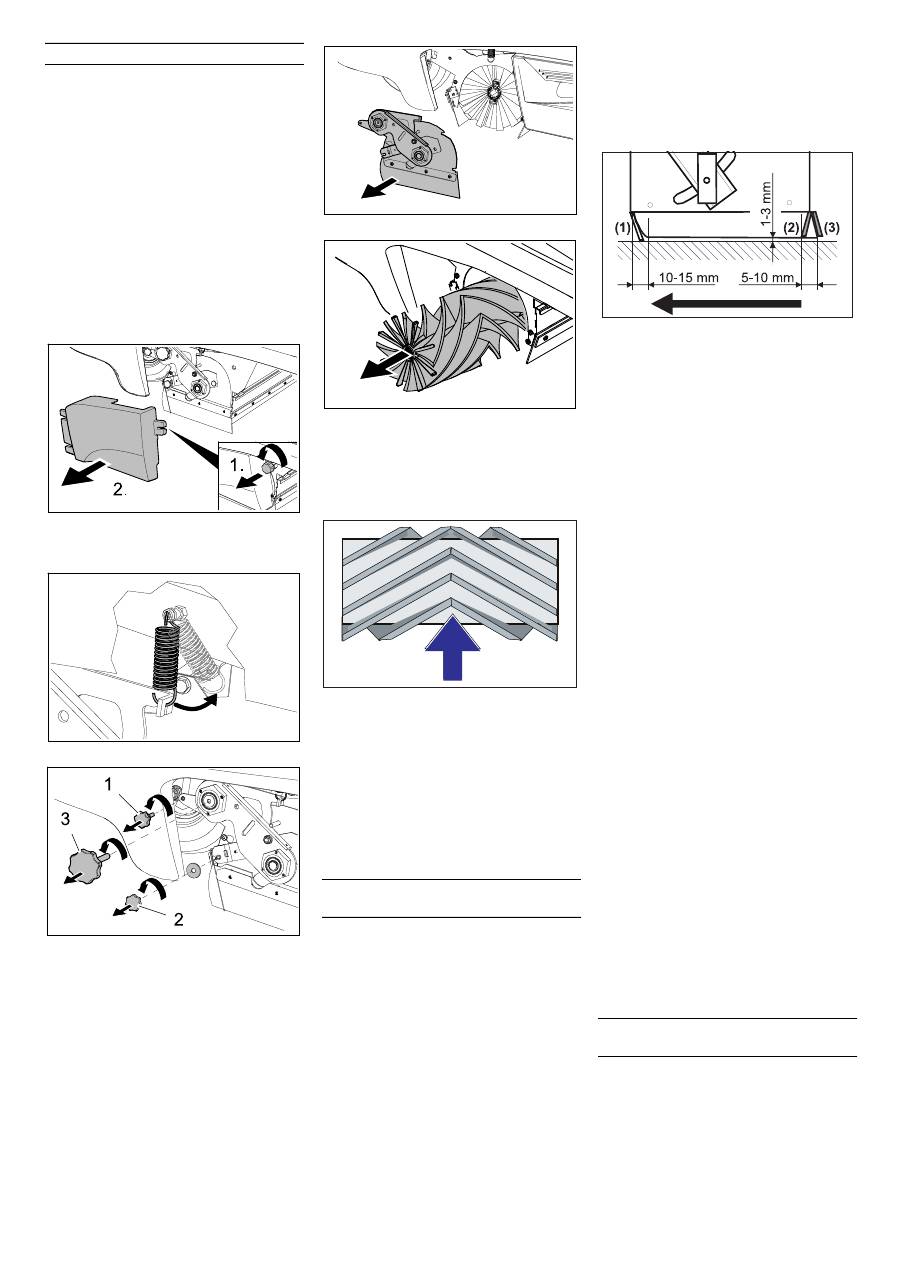 1.

2.

1

3

2

1-3 mm

(1)

(2)

(3)

10-15 mm

5-10 mm