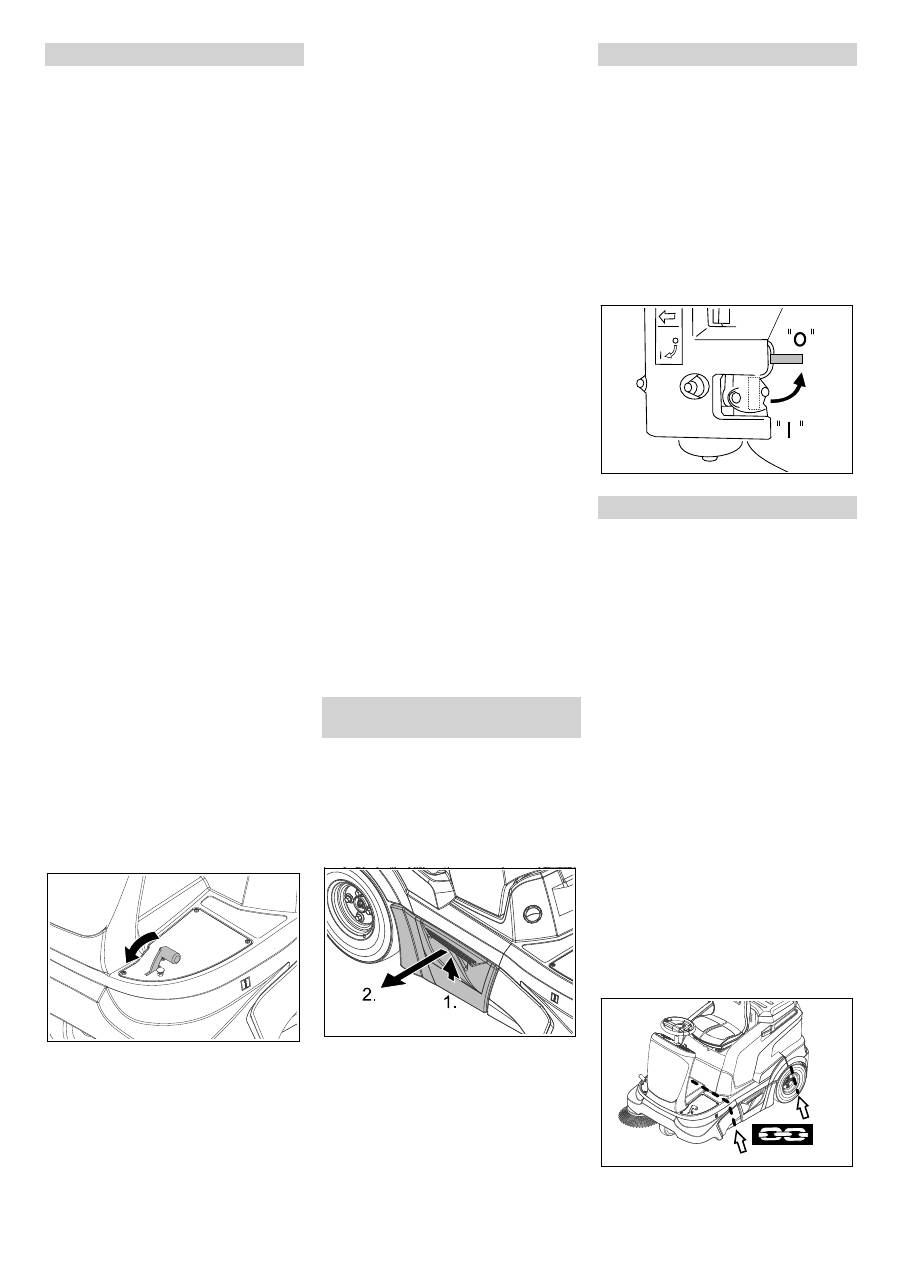 "O"

"I"

2.

1.