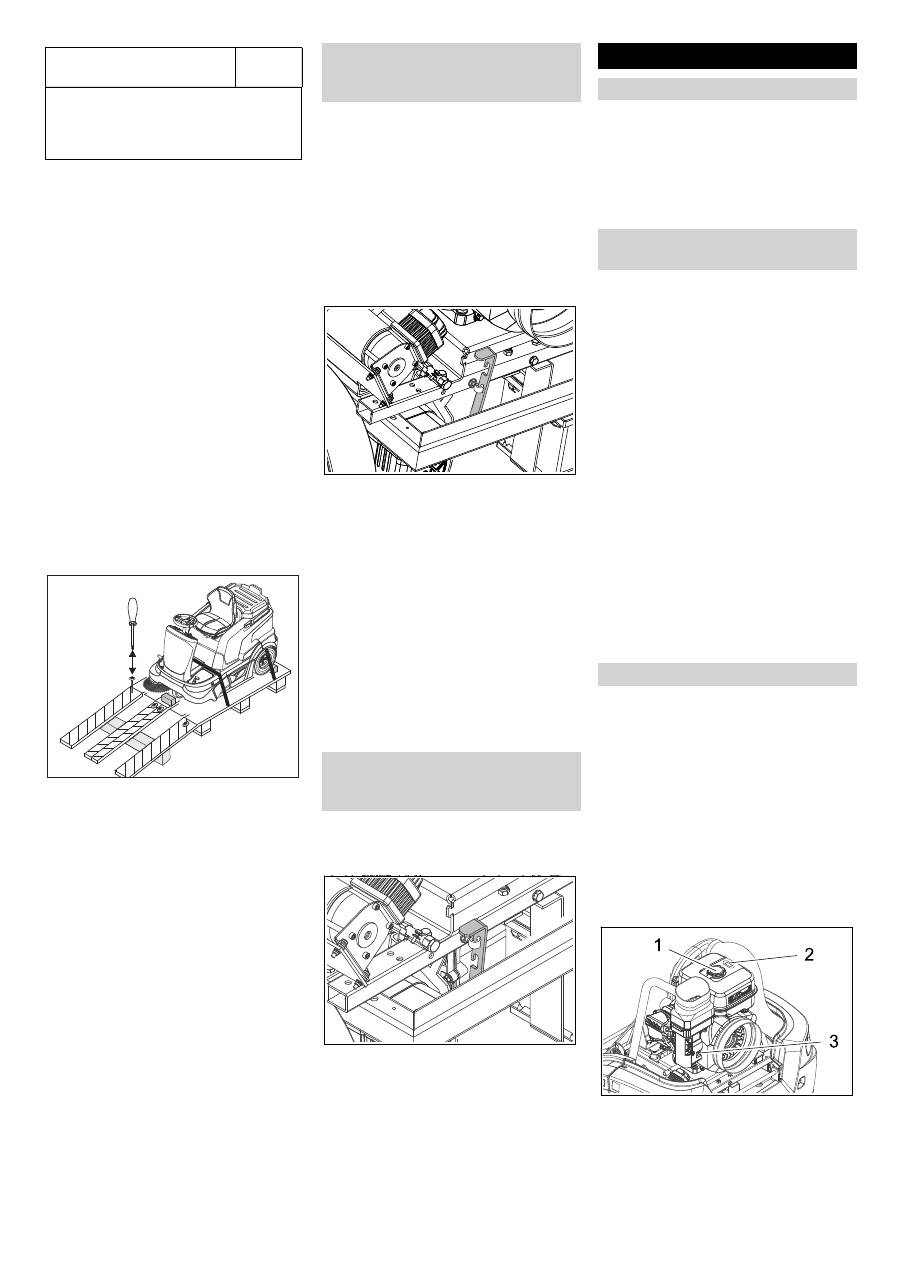 1

2

3