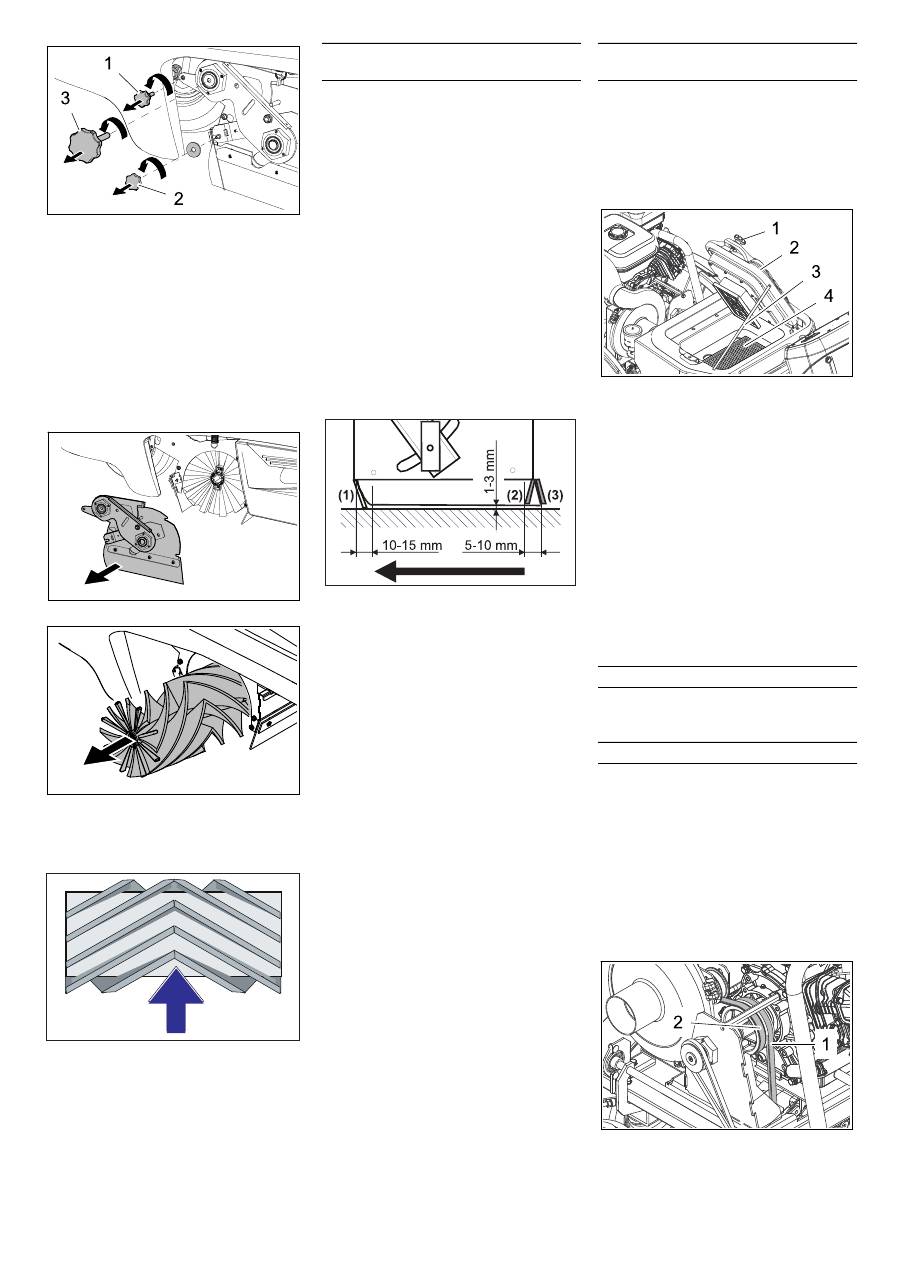 1
3
2

1-3 mm
(1)
(2)
(3)
10-15 mm
5-10 mm

1
2
3
4

2
1