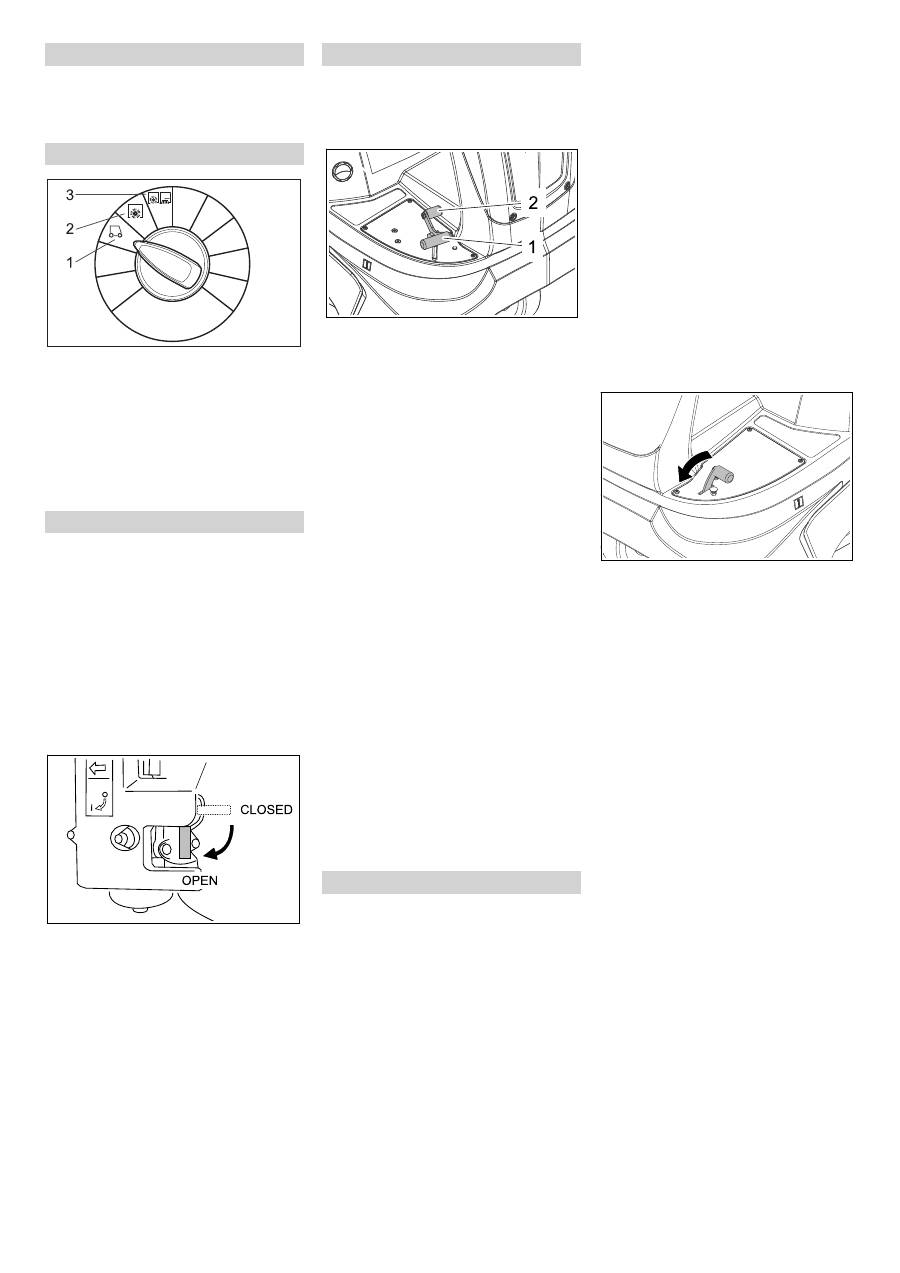 3
2
1

2
1

CLOSED
OPEN