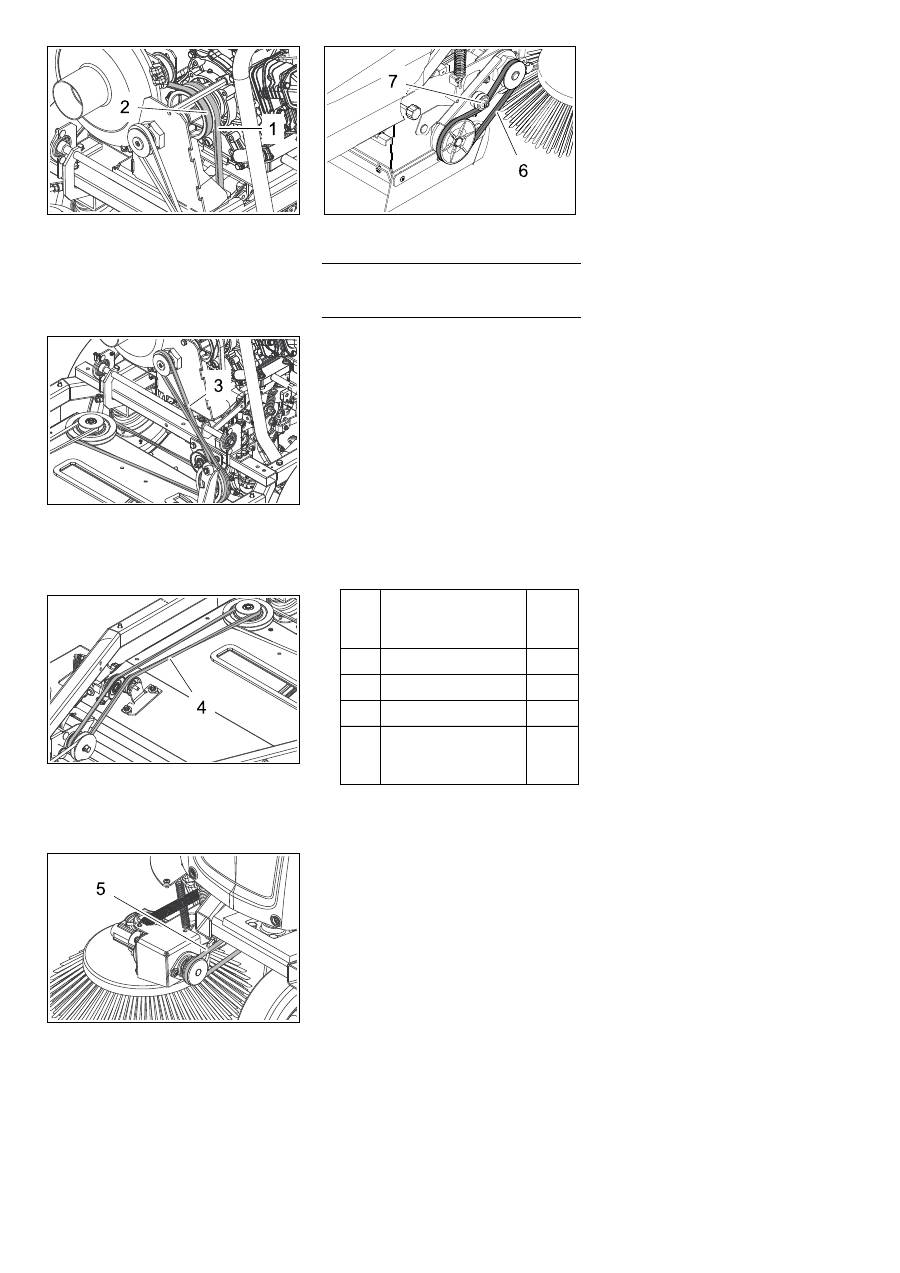 2

1

7

6

3

4

5