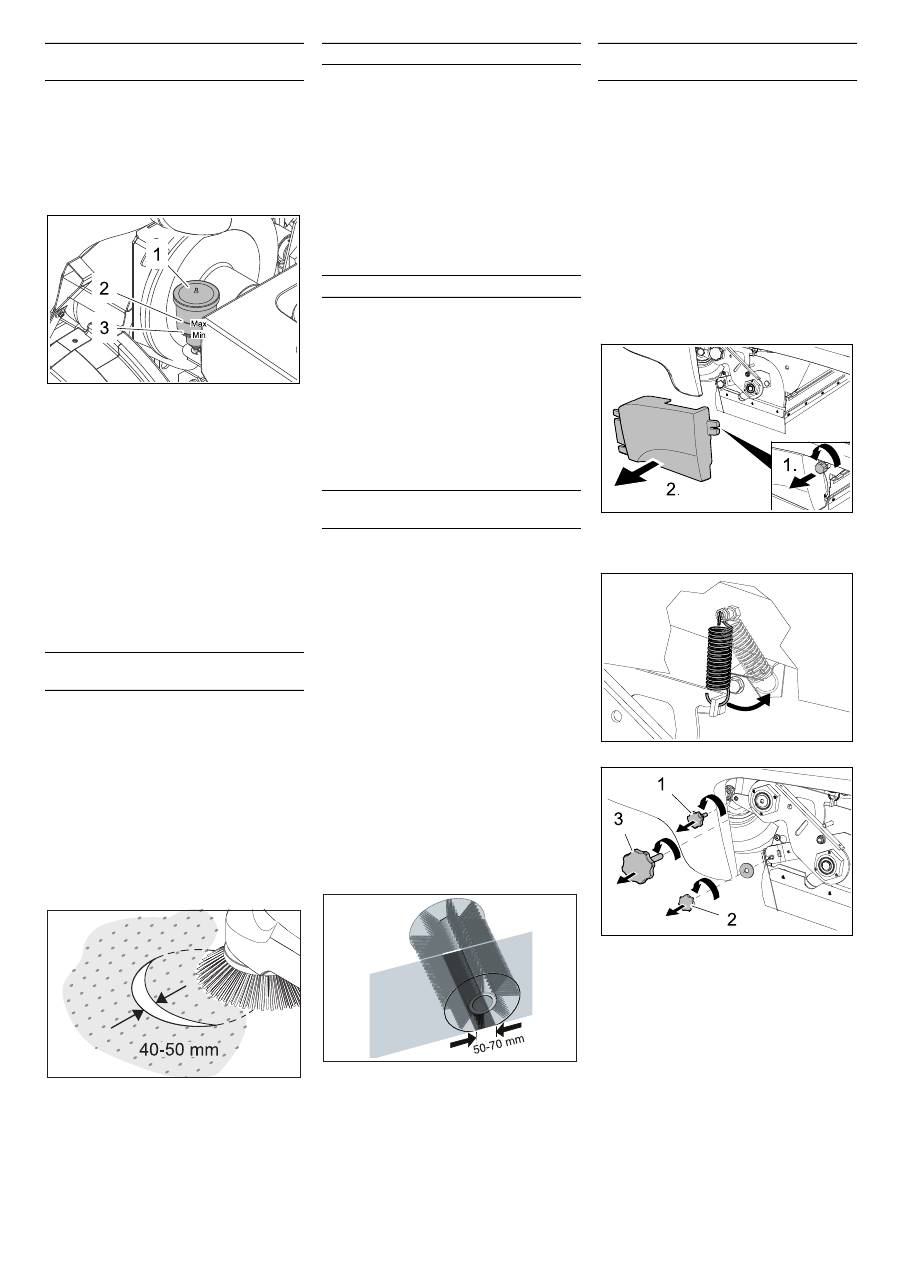 1
2
3
Max
Min

40-50 mm

50-70 mm

1.
2.

1
3
2