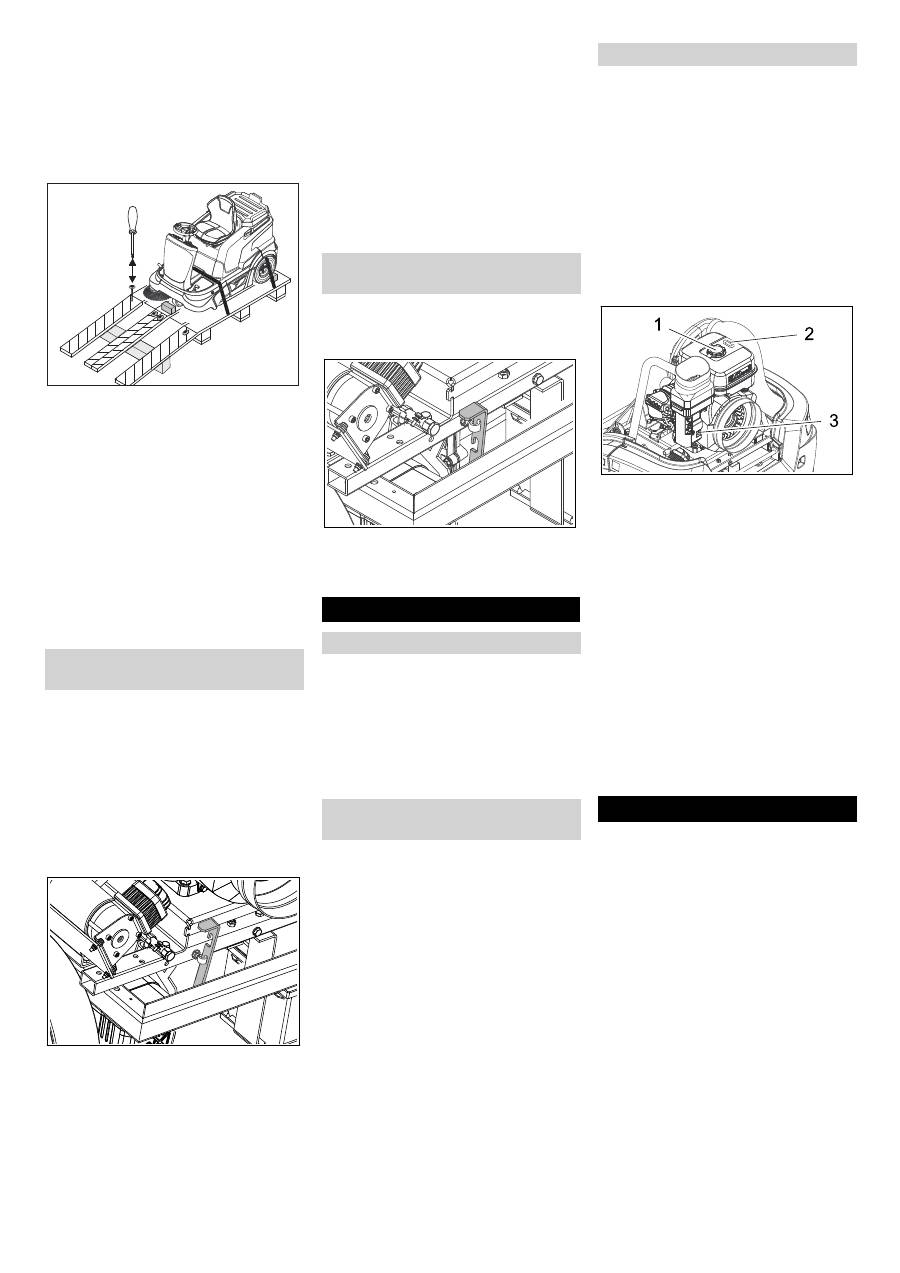 1

2

3