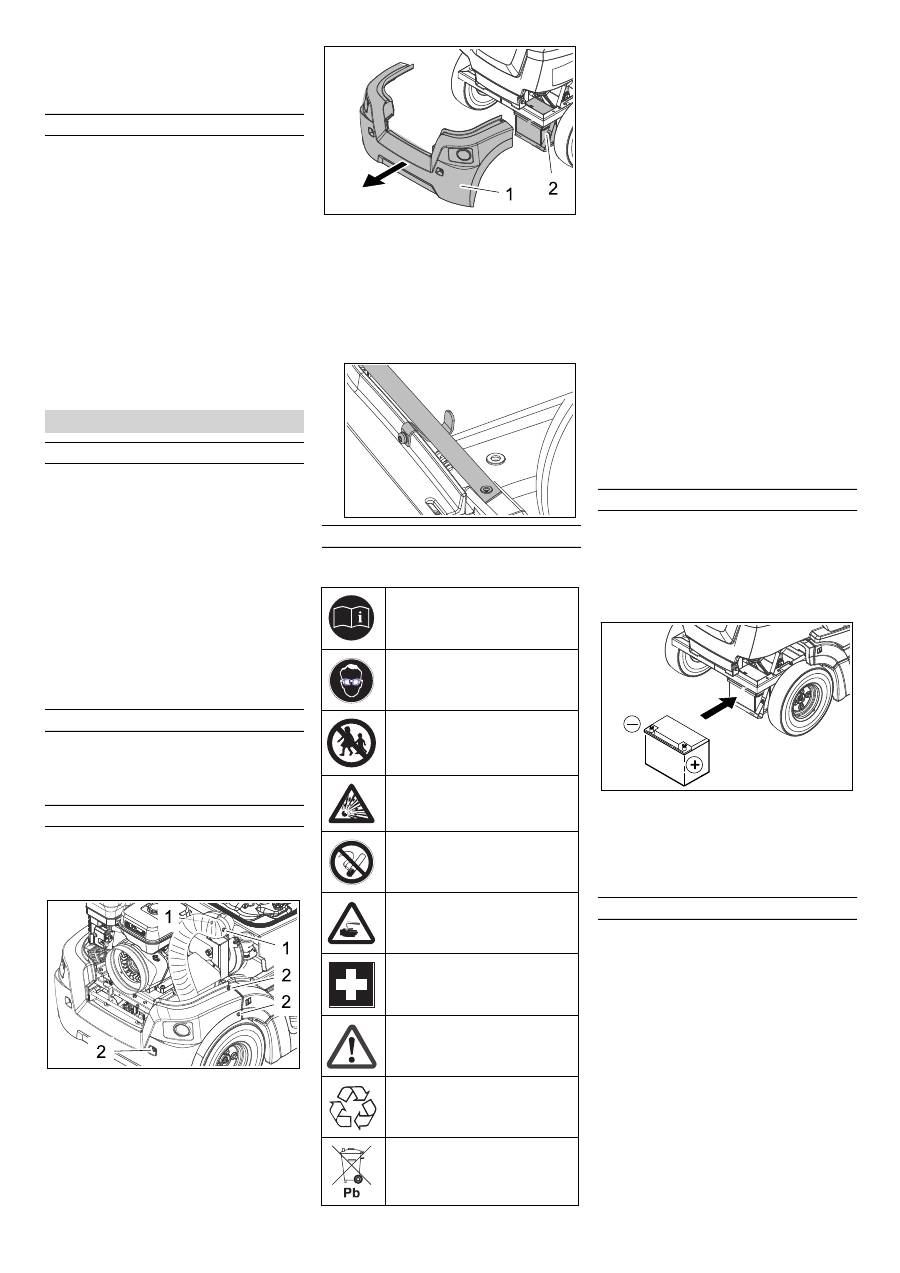 1

2

1

1

2

2

2

Pb